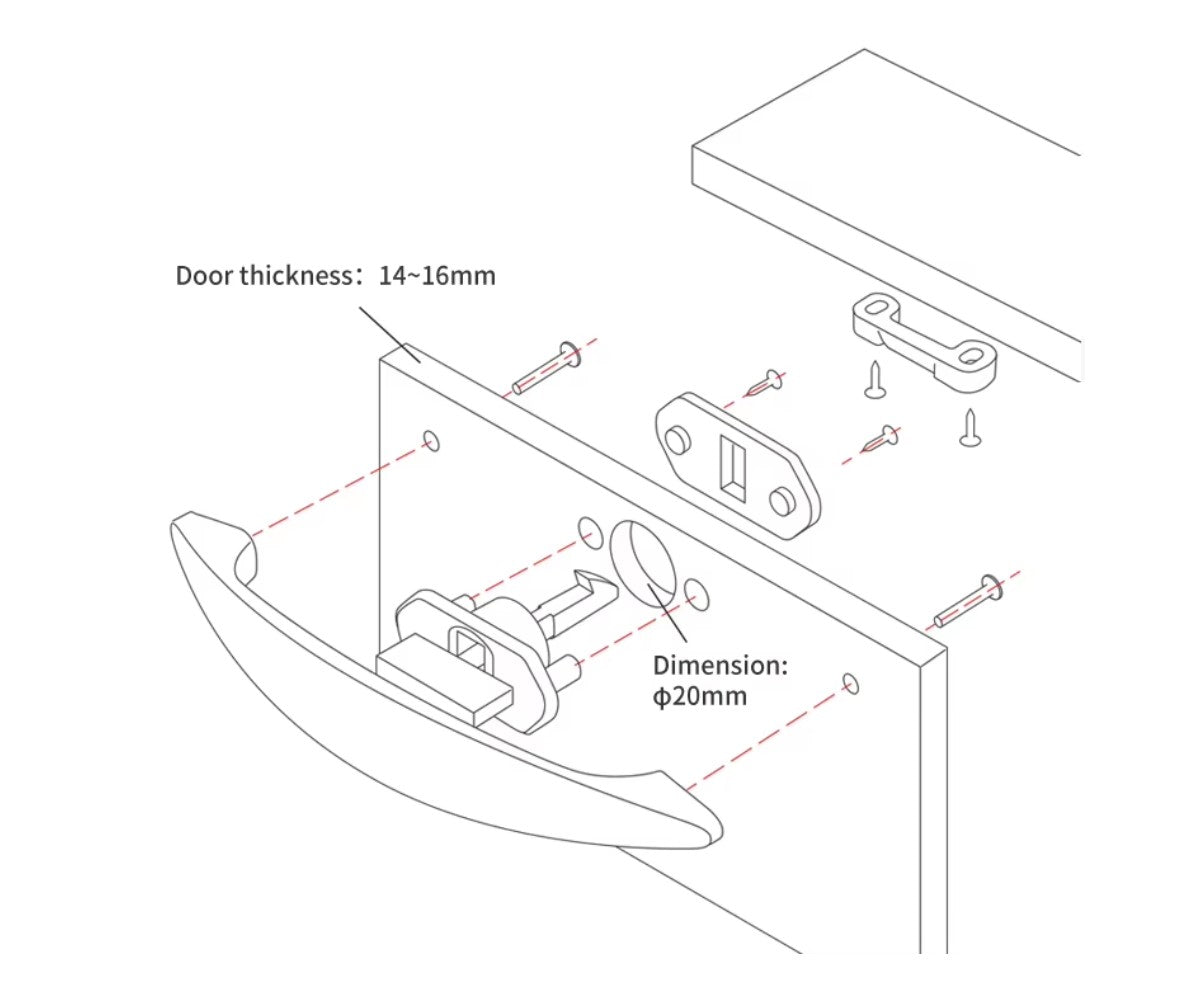 Door thickness：14~16mm

Dimension:
ϕ20mm