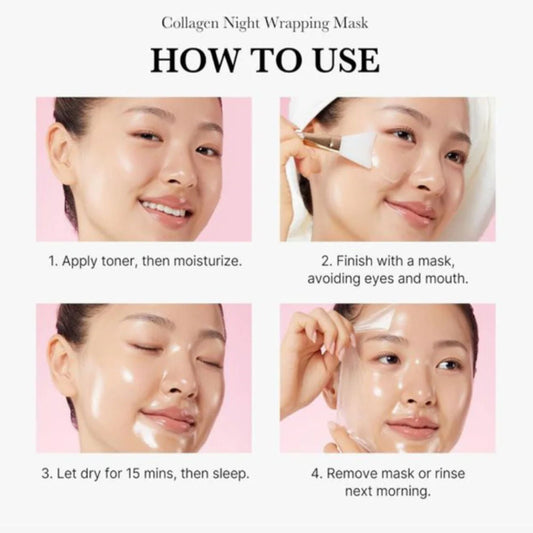 Collagen Night Wrapping Mask

HOW TO USE

1. Apply toner, then moisturize.

2. Finish with a mask, avoiding eyes and mouth.

3. Let dry for 15 mins, then sleep.

4. Remove mask or rinse next morning.