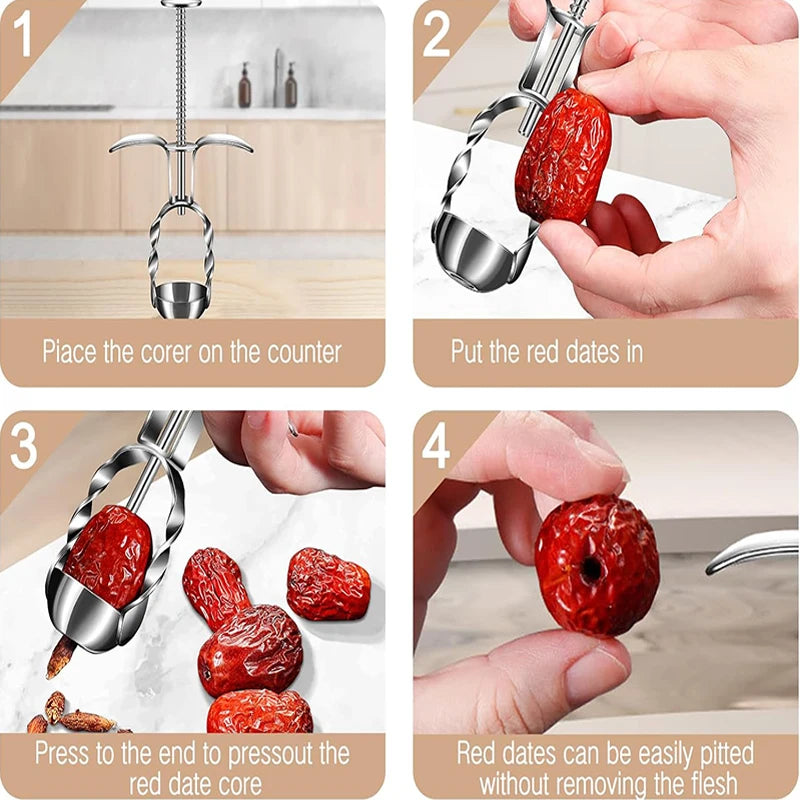 1

Place the corer on the counter

2

Put the red dates in

3

Press to the end to pressout the red date core

4

Red dates can be easily pitted without removing the flesh