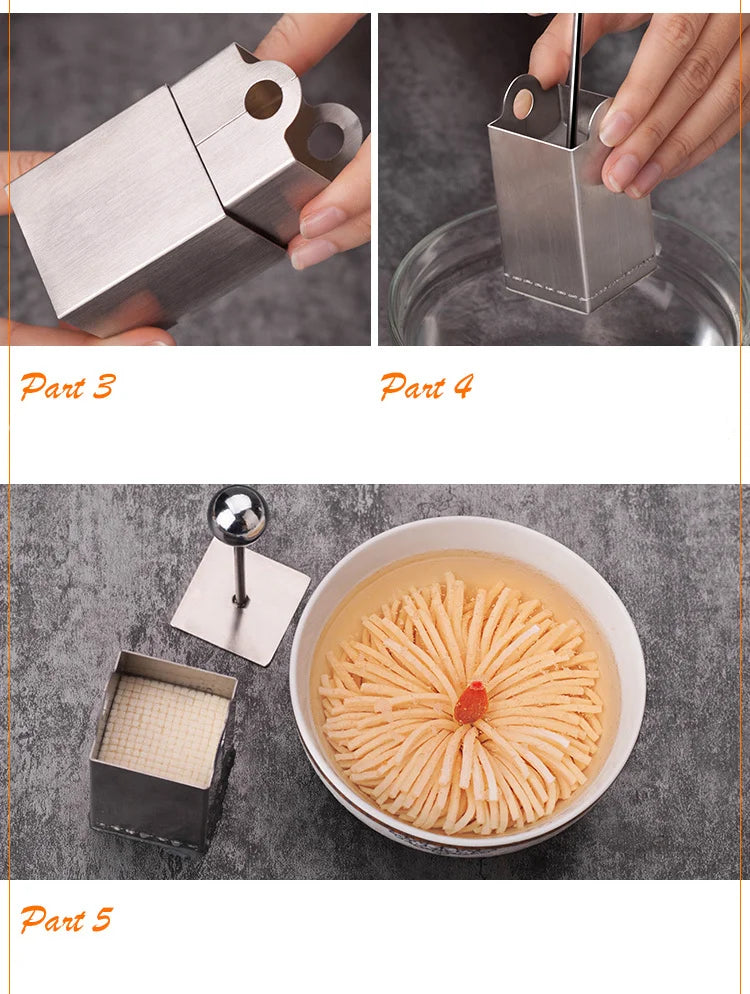 Part 3

Part 4

Part 5