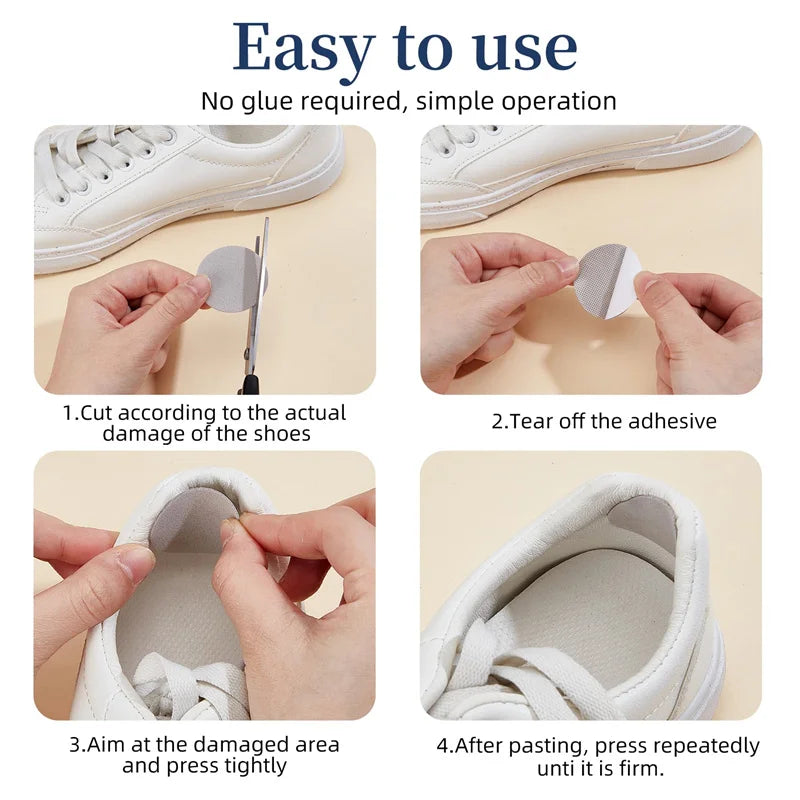 Easy to use

No glue required, simple operation

1.Cut according to the actual damage of the shoes

2.Tear off the adhesive

3.Aim at the damaged area and press tightly

4.After pasting, press repeatedly unti it is firm.