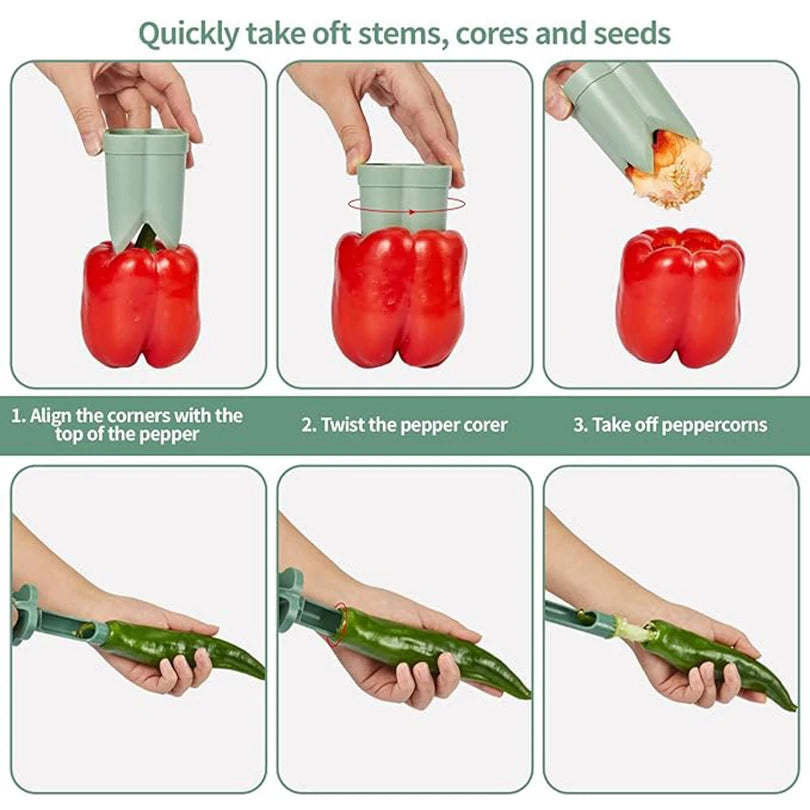 Quickly take oft stems, cores and seeds

1. Align the corners with the top of the pepper

2. Twist the pepper corer

3. Take off peppercorns