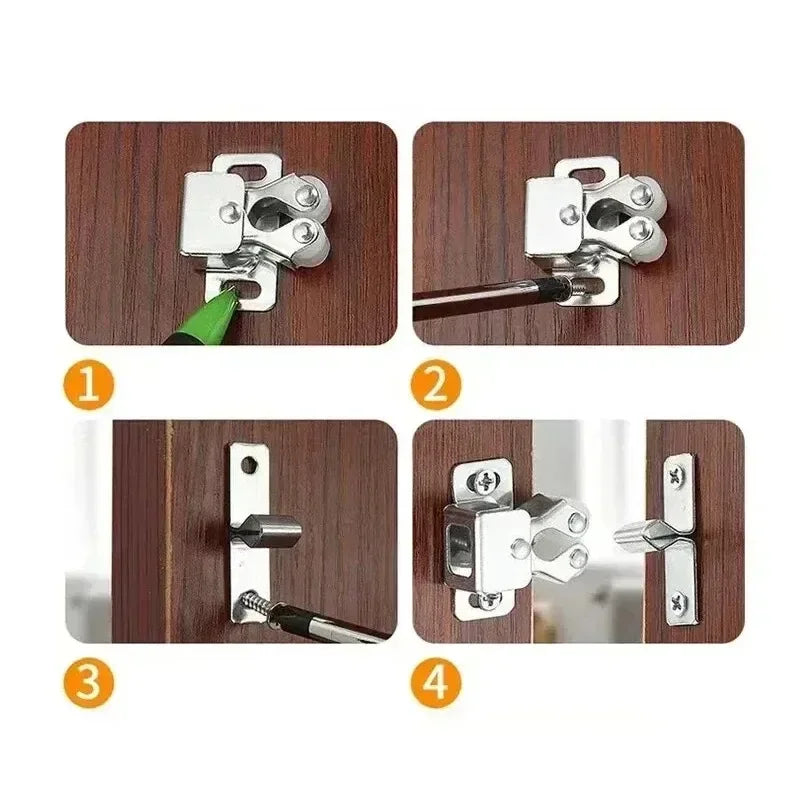 1

2

3

4