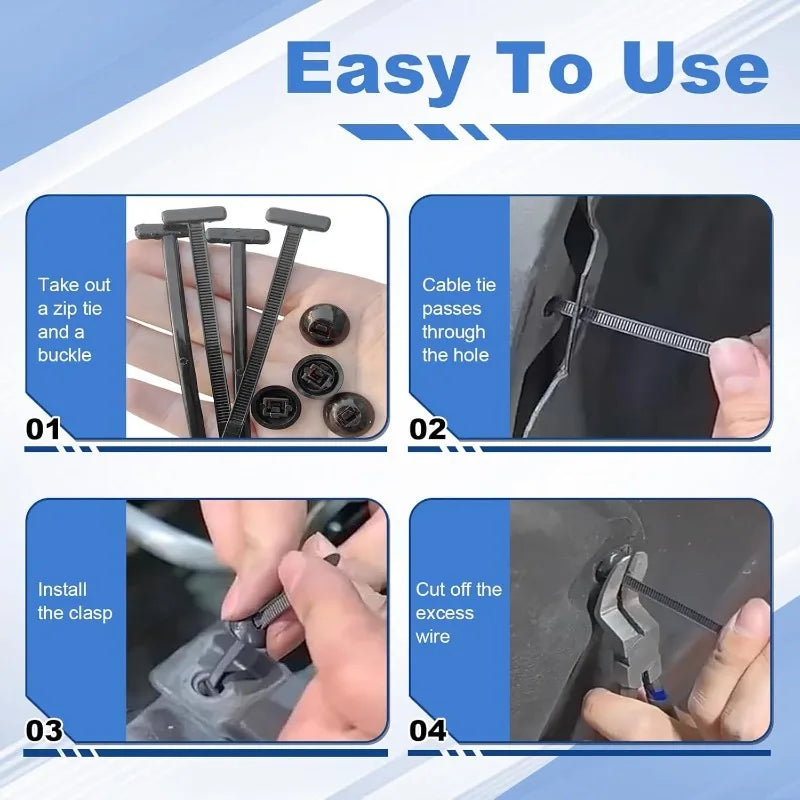 Easy To Use

Take out a zip tie and a buckle

01

Cable tie passes through the hole

02

Install the clasp

03

Cut off the excess wire

04