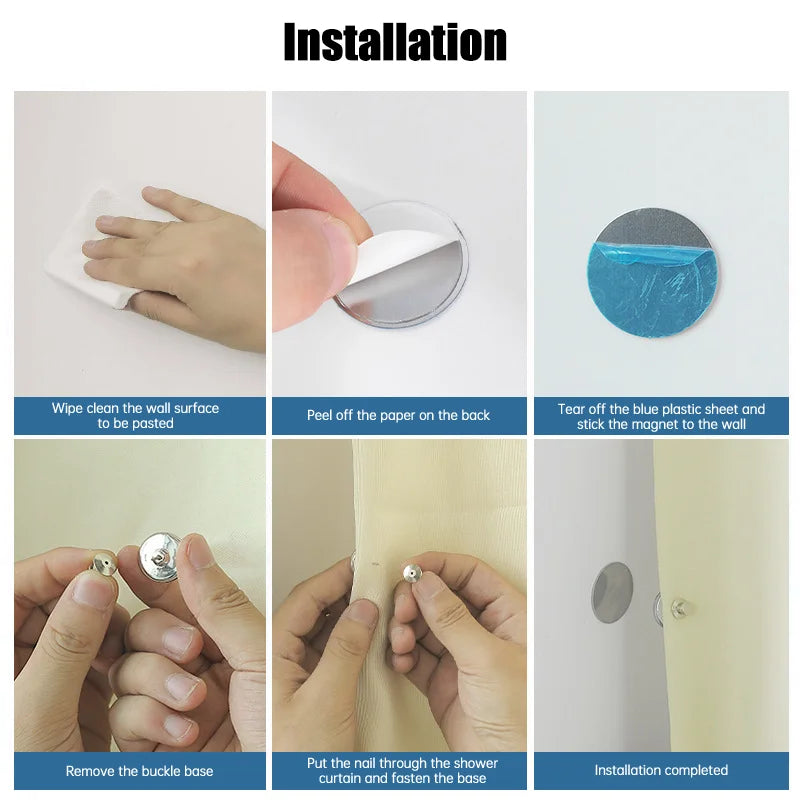 Installation

Wipe clean the wall surface to be pasted

Peel off the paper on the back

Tear off the blue plastic sheet and stick the magnet to the wall

Remove the buckle base

Put the nail through the shower curtain and fasten the base

Installation completed