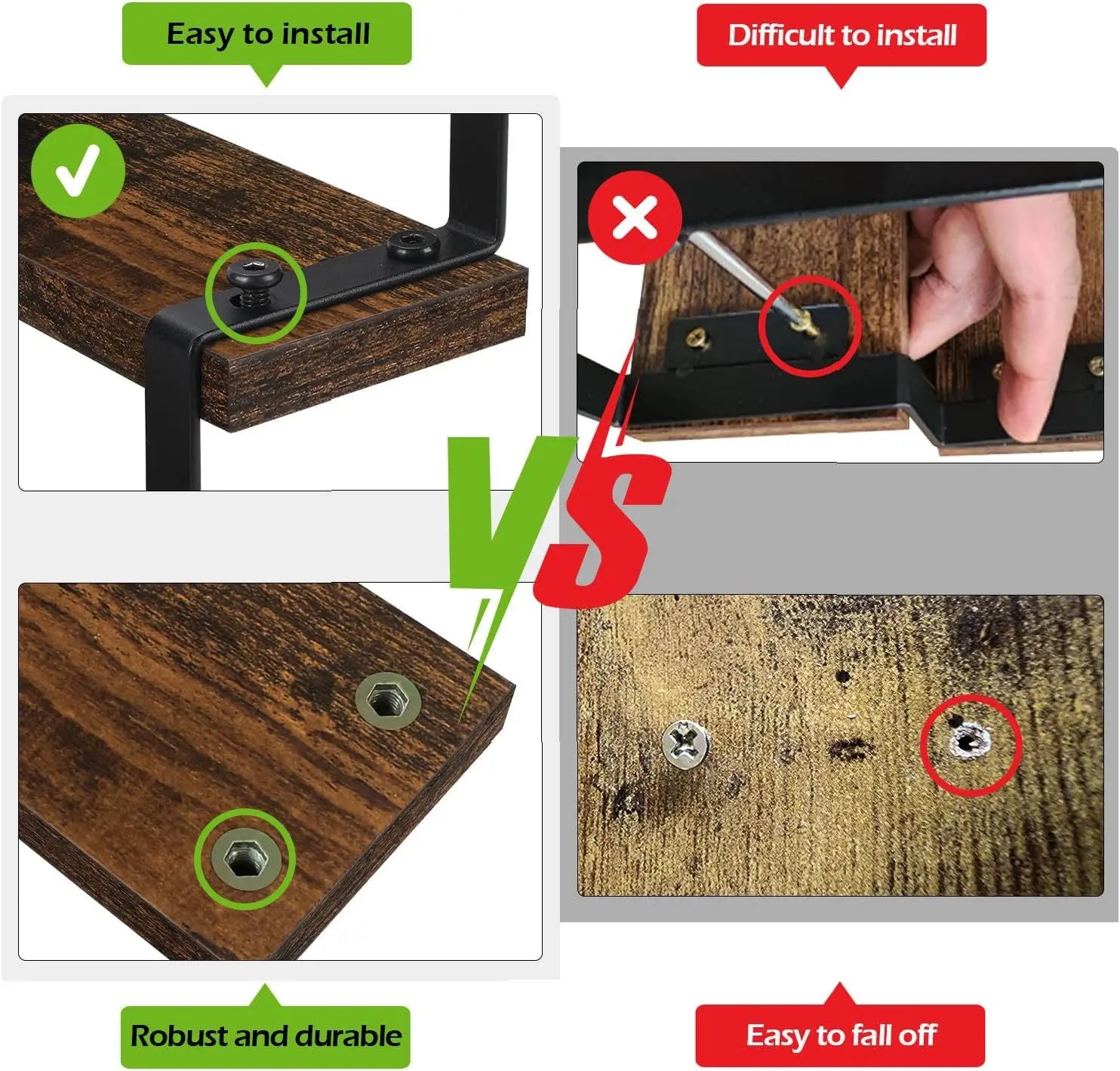 Easy to install

Difficult to install

VS

Robust and durable

Easy to fall off