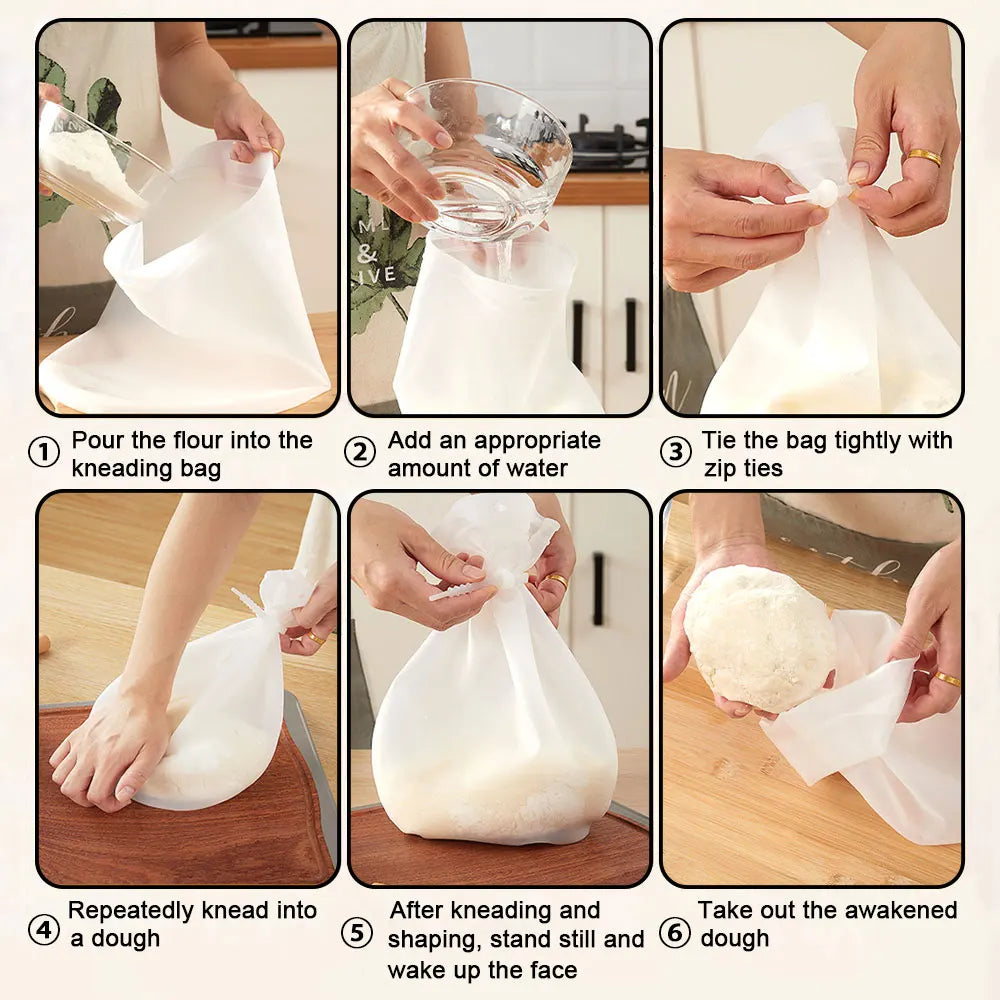 ① Pour the flour into the kneading bag

② Add an appropriate amount of water

③ Tie the bag tightly with zip ties

④ Repeatedly knead into a dough

⑤ After kneading and shaping, stand still and wake up the face

⑥ Take out the awakened dough