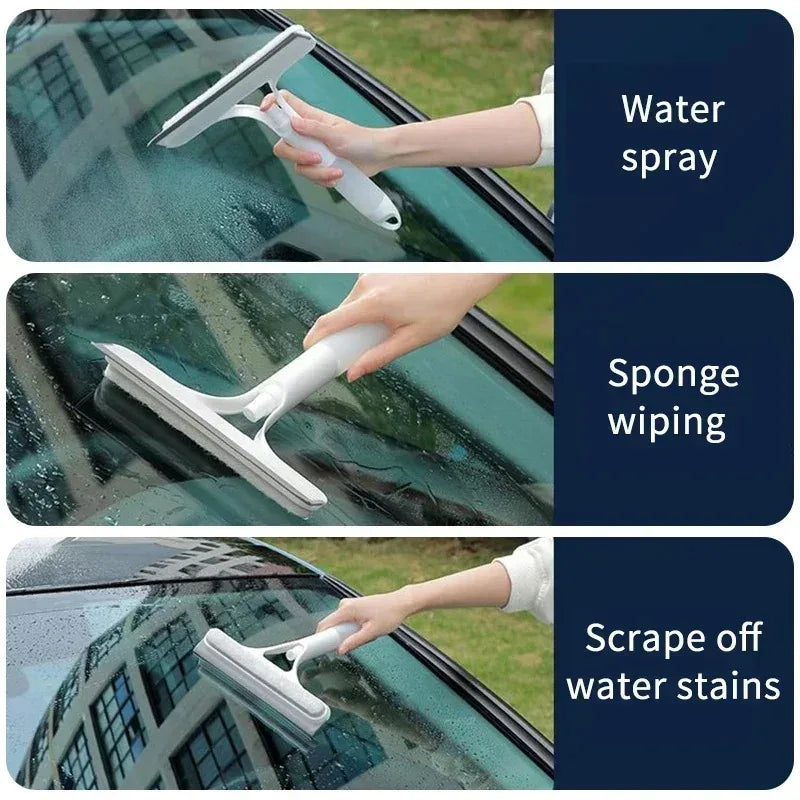 Water spray

Sponge wiping

Scrape off water stains