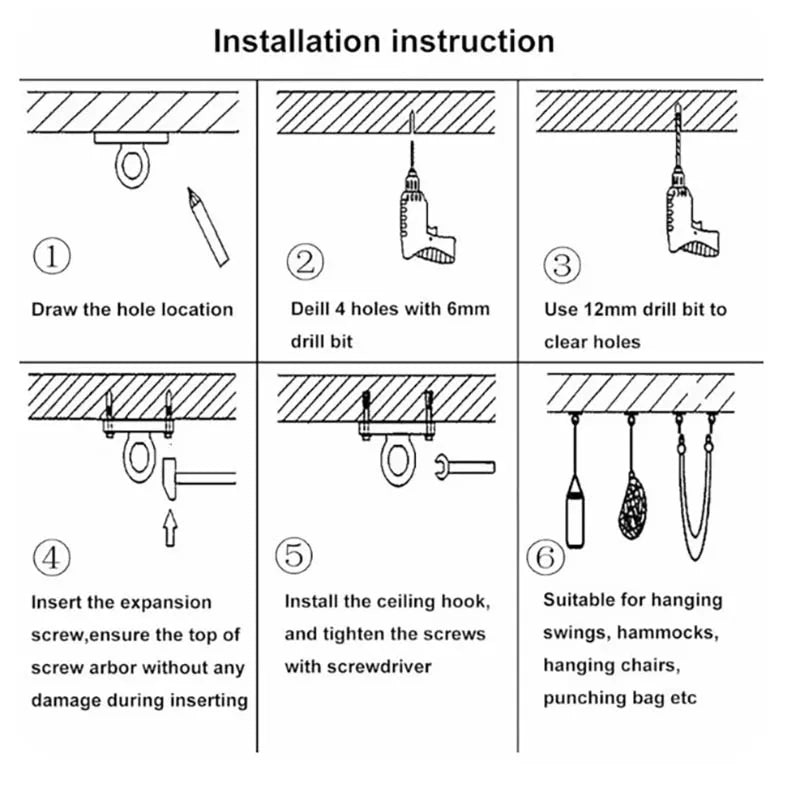 Installation instruction

①

Draw the hole location

②

Deill 4 holes with 6mm drill bit

③

Use 12mm drill bit to clear holes

④

Insert the expansion screw,ensure the top of screw arbor without any damage during inserting

⑤

Install the ceiling hook, and tighten the screws with screwdriver

⑥

Suitable for hanging swings, hammocks, hanging chairs, punching bag etc