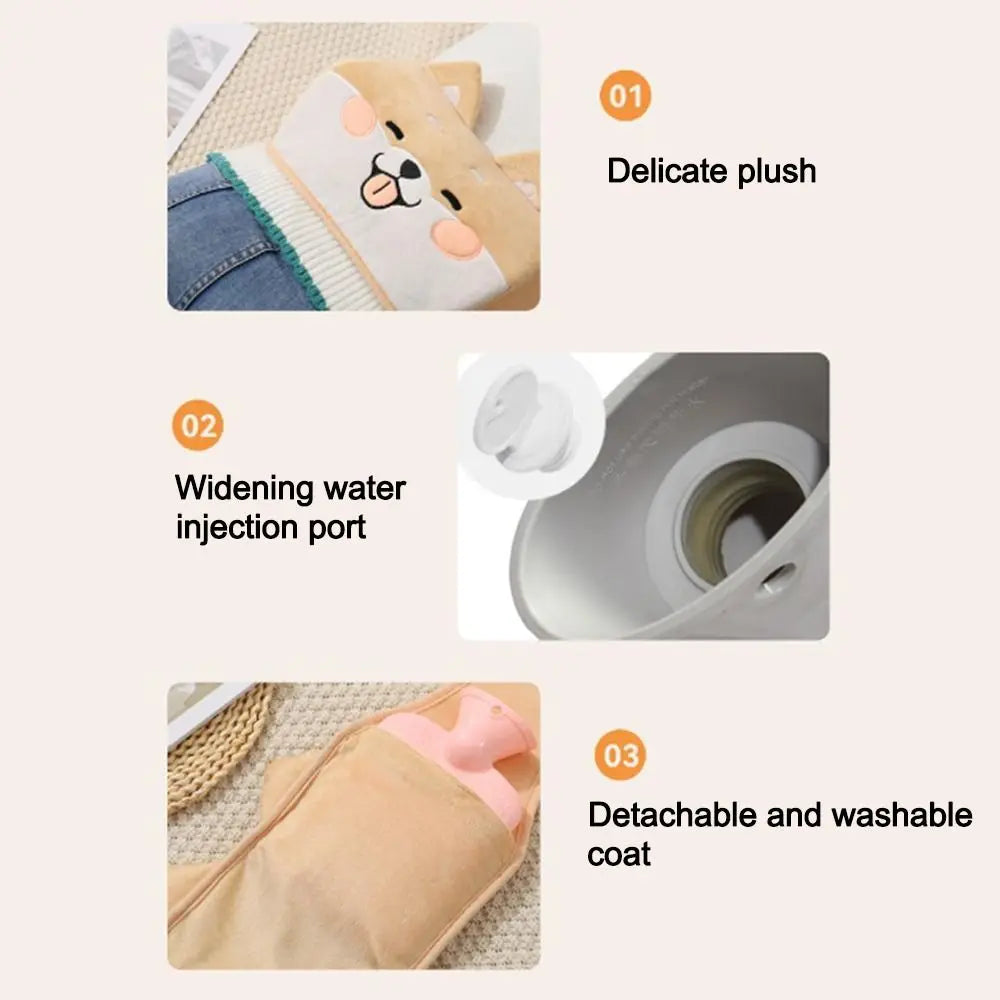 01

Delicate plush

02

Widening water injection port

03

Detachable and washable coat