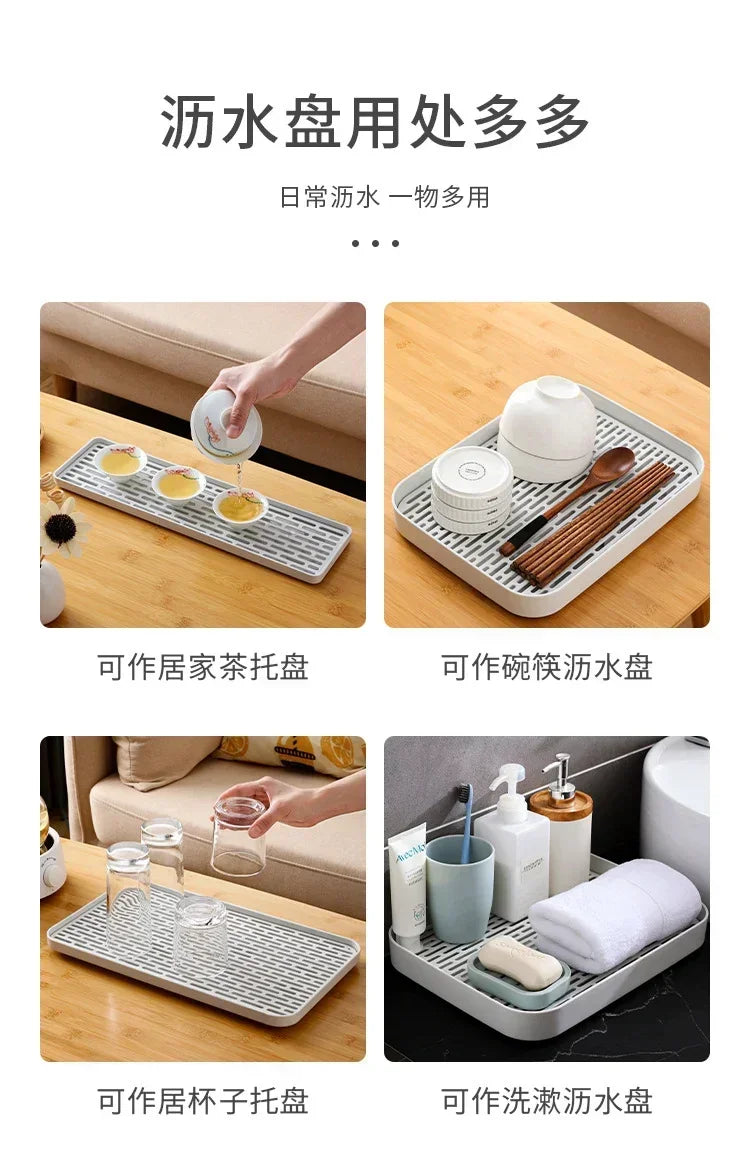 沥水盘用处多多

日常沥水 一物多用

• • •

可作居家茶托盘

可作碗筷沥水盘

可作居杯子托盘

可作洗漱沥水盘