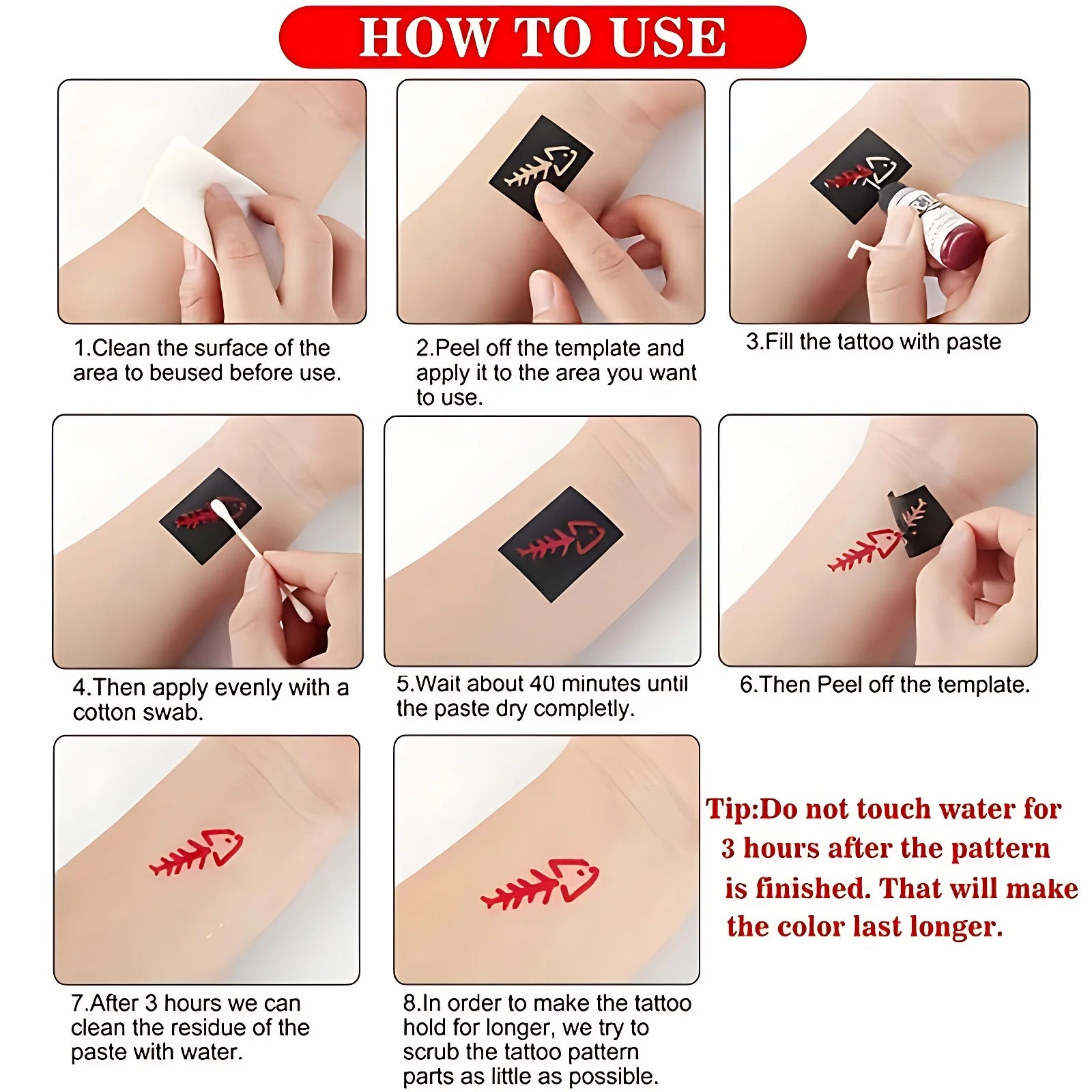 HOW TO USE

1.Clean the surface of the area to beused before use.

2.Peel off the template and apply it to the area you want to use.

3.Fill the tattoo with paste

4.Then apply evenly with a cotton swab.

5.Wait about 40 minutes until the paste dry completly.

6.Then Peel off the template.

7.After 3 hours we can clean the residue of the paste with water.

8.In order to make the tattoo hold for longer, we try to scrub the tattoo pattern parts as little as possible.

Tip:Do not touch water for 3 hours after the pattern is finished. That will make the color last longer.