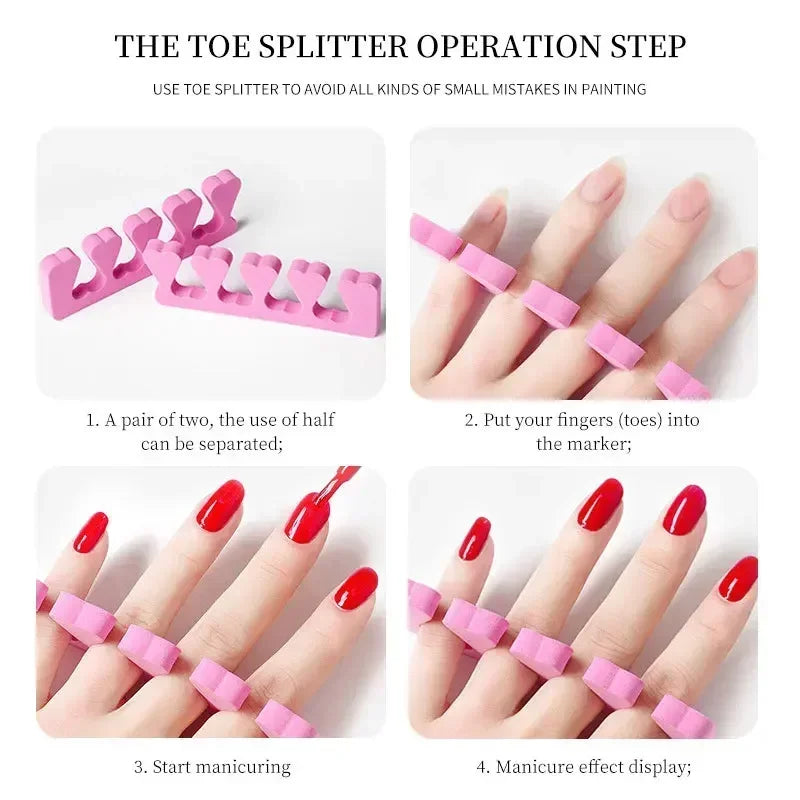 THE TOE SPLITTER OPERATION STEP

USE TOE SPLITTER TO AVOID ALL KINDS OF SMALL MISTAKES IN PAINTING

1. A pair of two, the use of half can be separated;

2. Put your fingers (toes) into the marker;

3. Start manicuring

4. Manicure effect display;