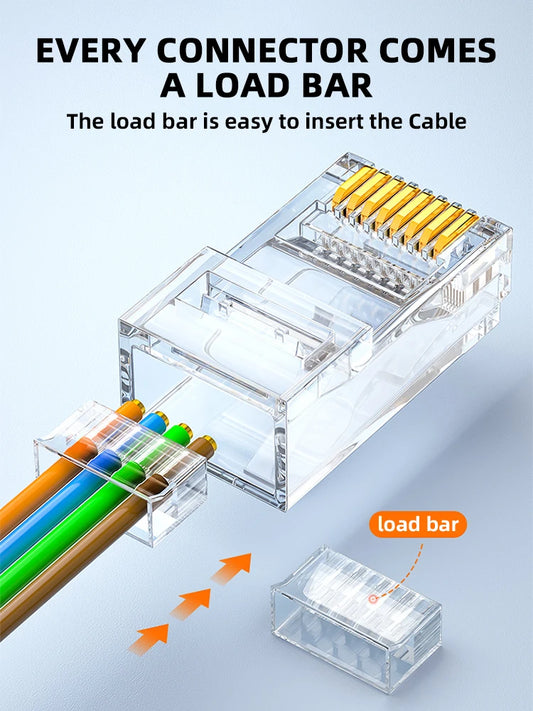 EVERY CONNECTOR COMES A LOAD BAR

The load bar is easy to insert the Cable

load bar