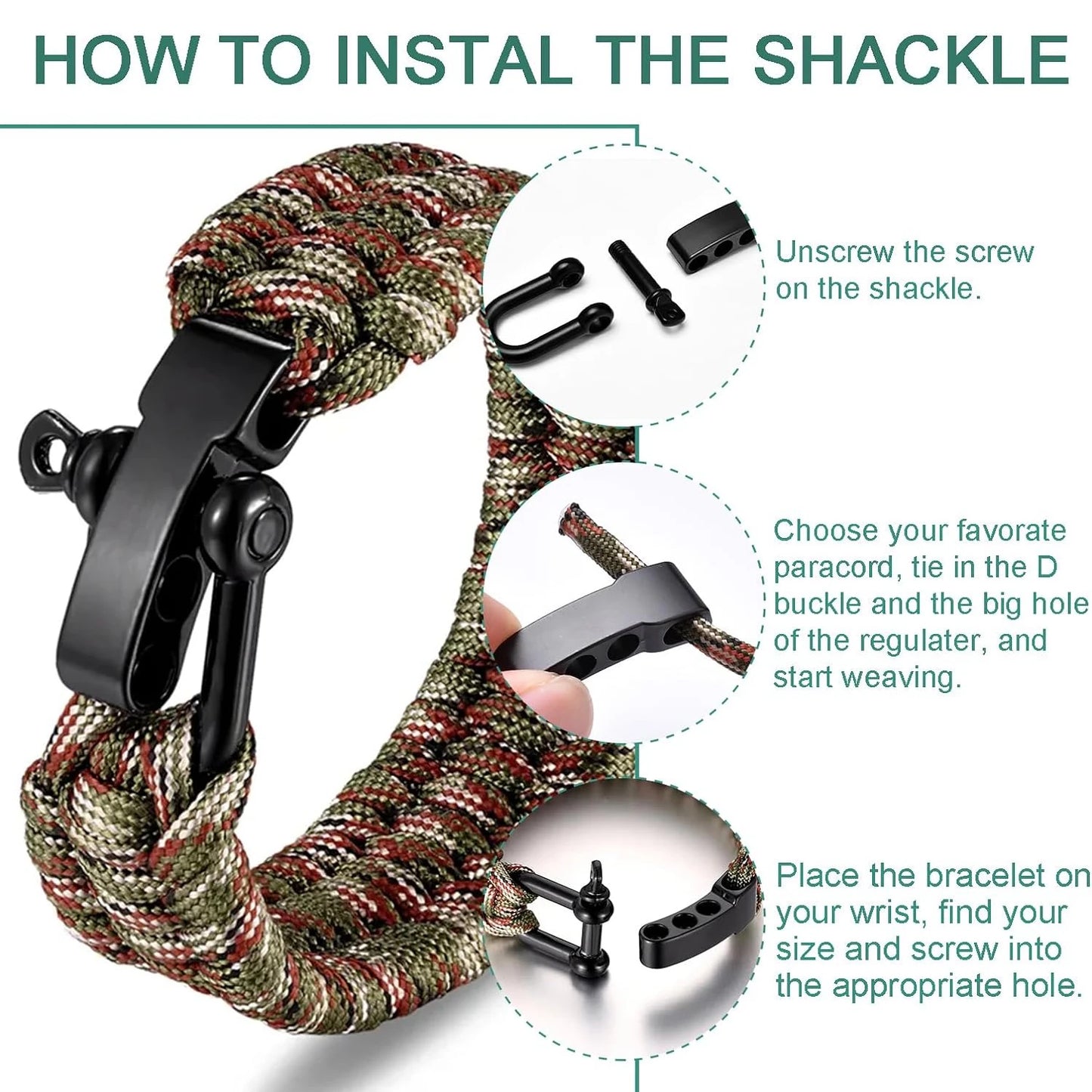 HOW TO INSTAL THE SHACKLE

Unscrew the screw on the shackle.

Choose your favorate paracord, tie in the D buckle and the big hole of the regulater, and start weaving.

Place the bracelet on your wrist, find your size and screw into the appropriate hole.