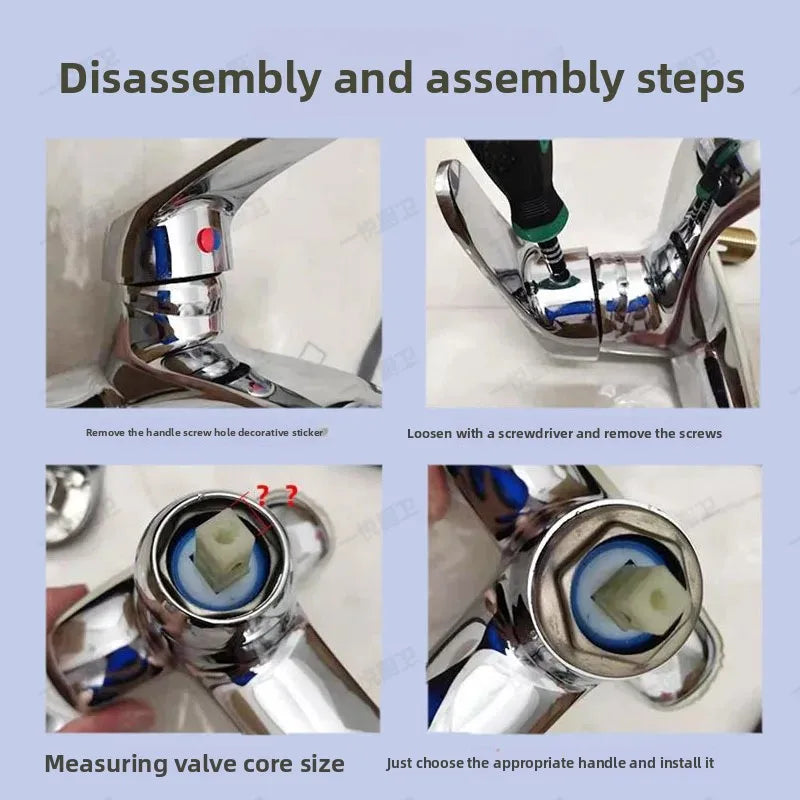 Disassembly and assembly steps

Remove the handle screw hole decorative sticker

Loosen with a screwdriver and remove the screws

? ?

Measuring valve core size

Just choose the appropriate handle and install it