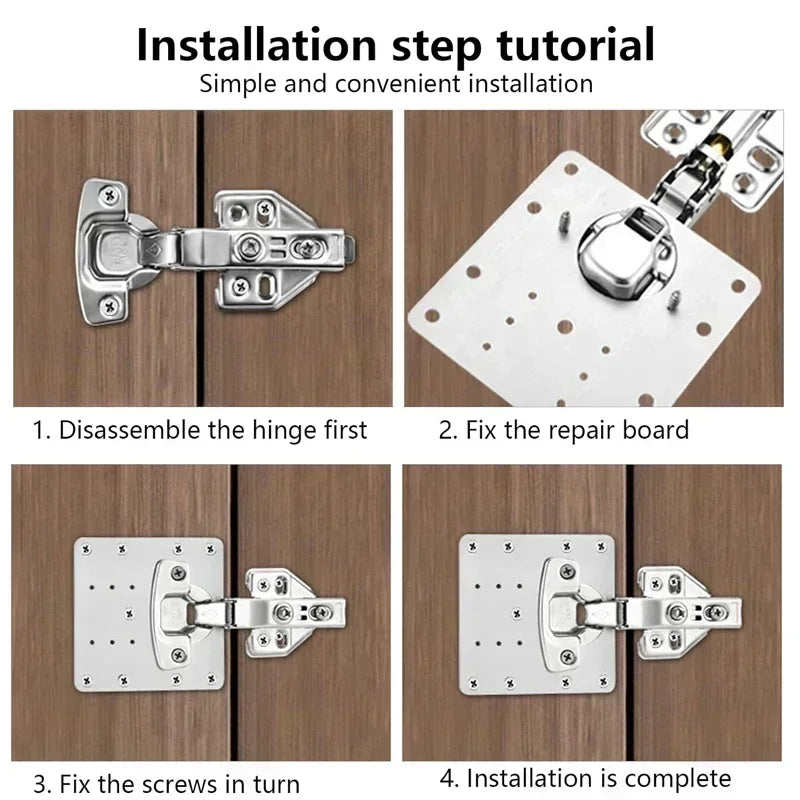 Installation step tutorial
Simple and convenient installation

1. Disassemble the hinge first

2. Fix the repair board

3. Fix the screws in turn

4. Installation is complete