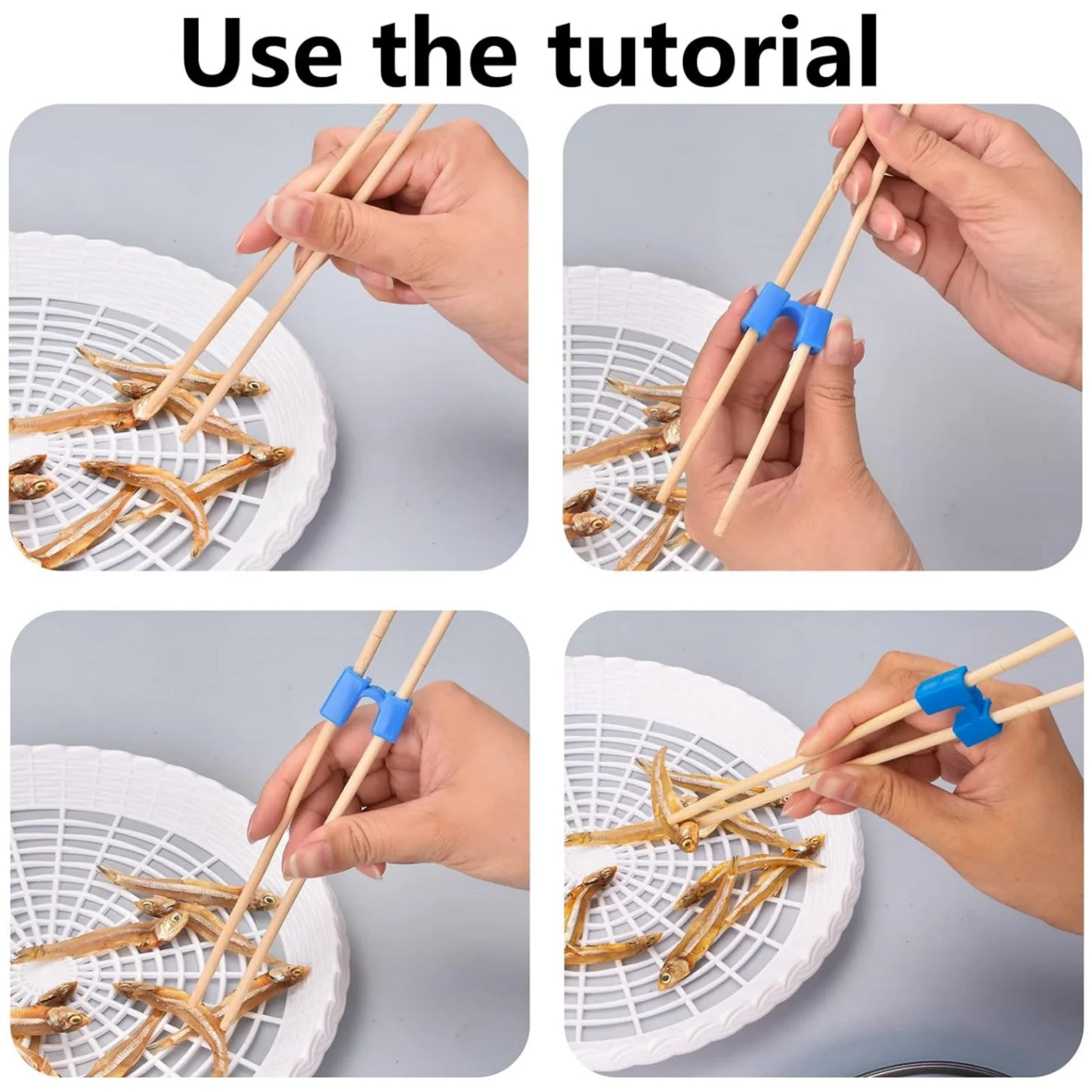 Use the tutorial