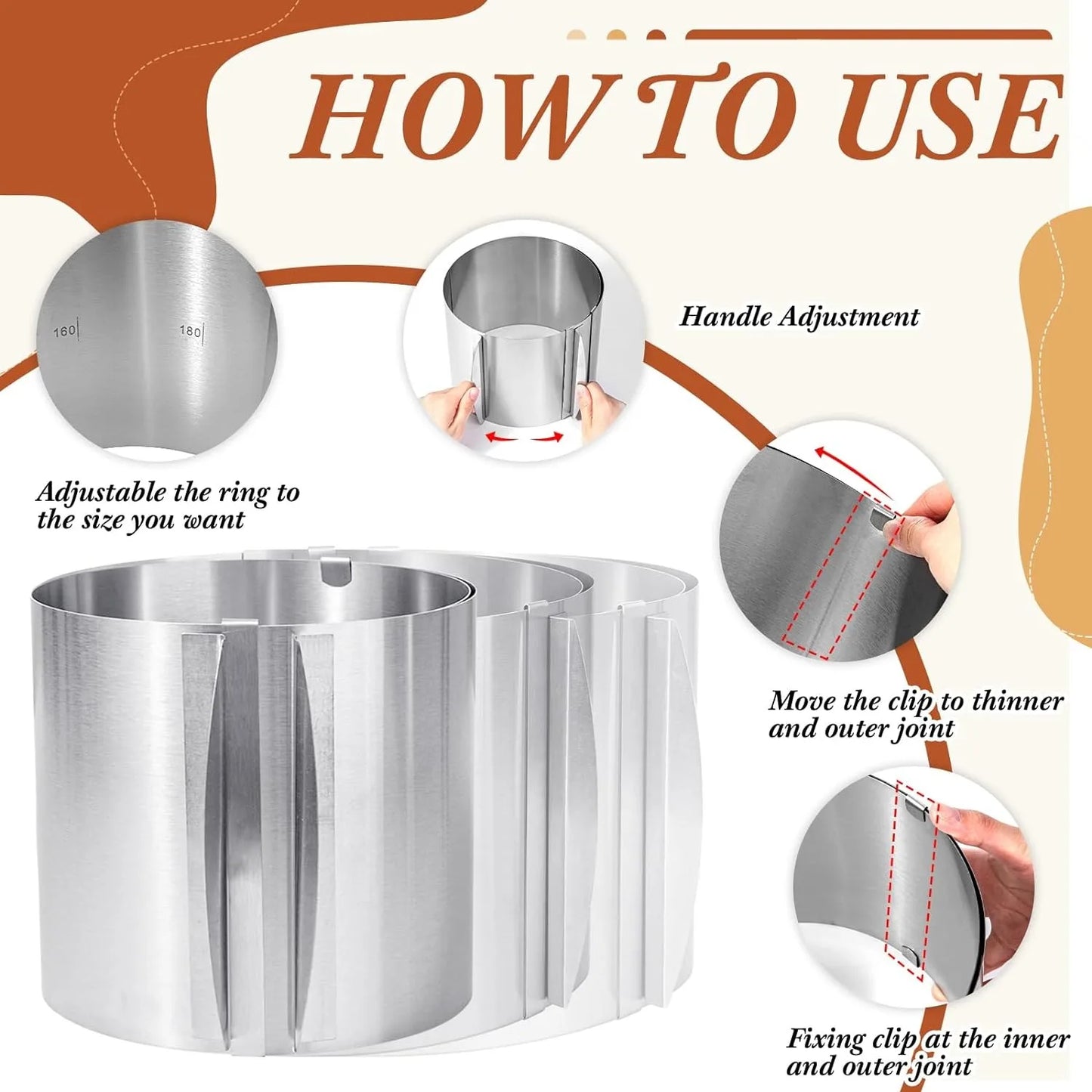 HOW TO USE

160 180

Handle Adjustment

Adjustable the ring to the size you want

Move the clip to thinner and outer joint

Fixing clip at the inner and outer joint