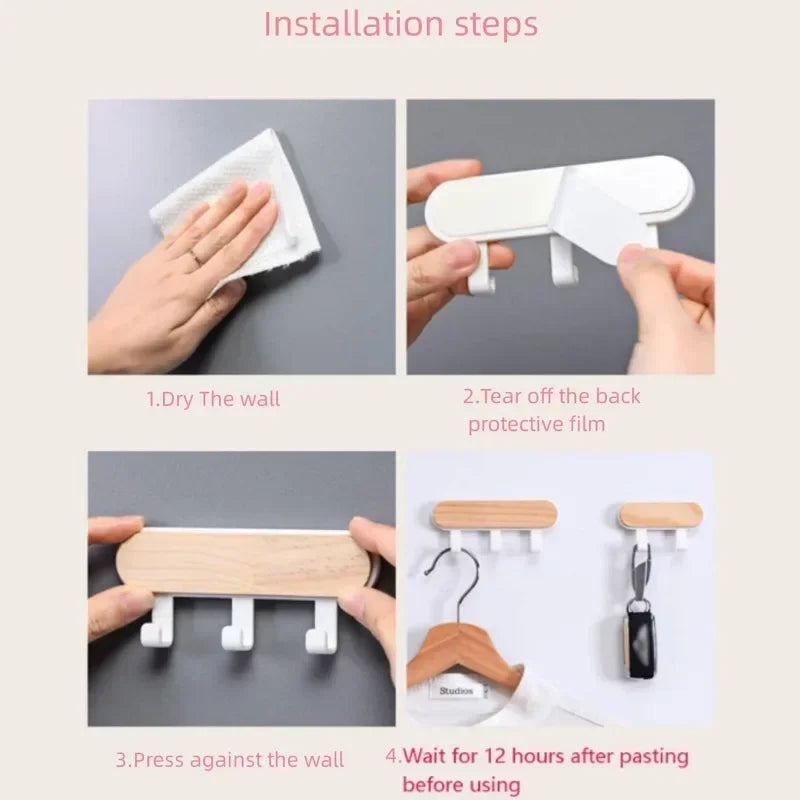 Installation steps

1.Dry The wall

2.Tear off the back protective film

Studios

3.Press against the wall

4.Wait for 12 hours after pasting before using