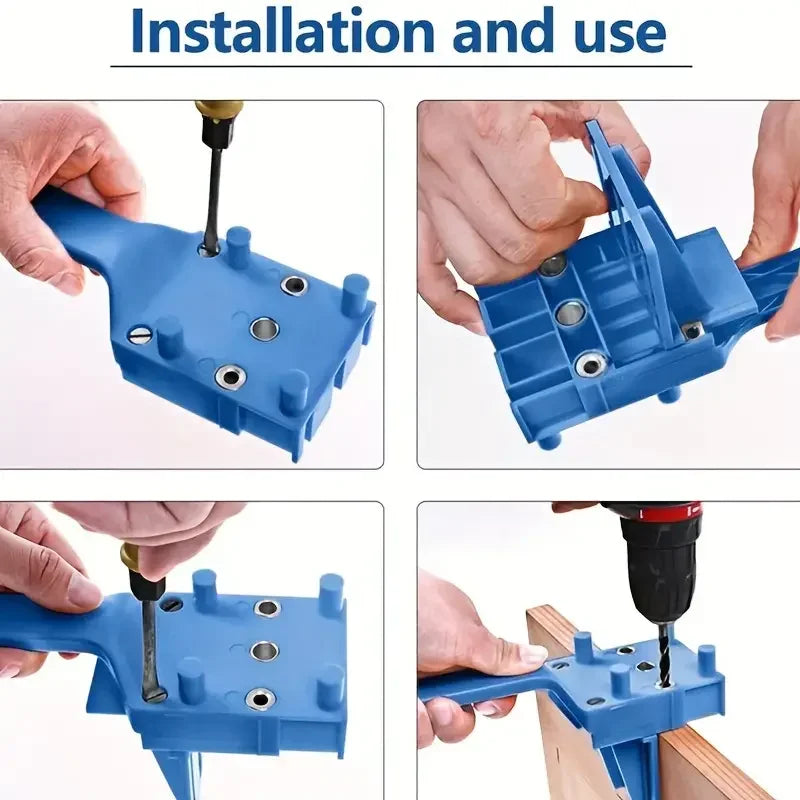 Installation and use