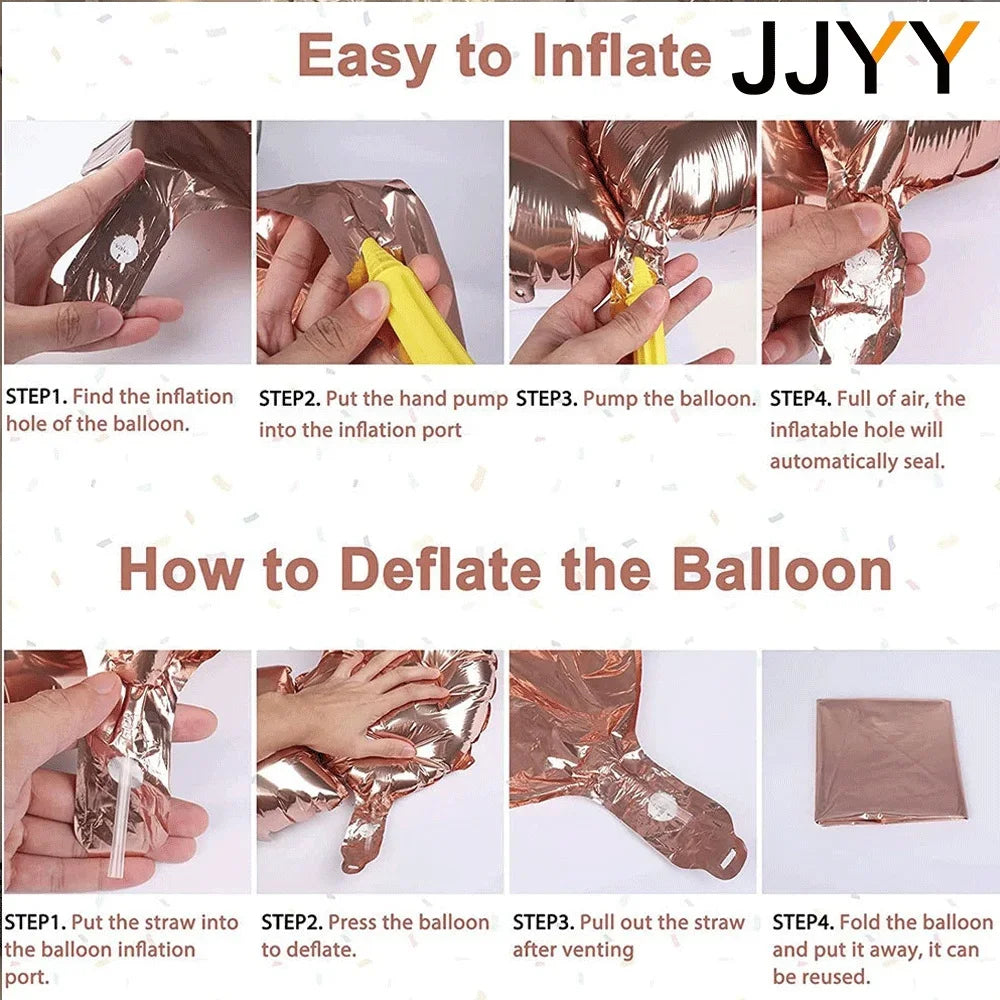 Easy to Inflate JJYY

STEP1. Find the inflation hole of the balloon.

STEP2. Put the hand pump into the inflation port

STEP3. Pump the balloon.

STEP4. Full of air, the inflatable hole will automatically seal.

How to Deflate the Balloon

STEP1. Put the straw into the balloon inflation port.

STEP2. Press the balloon to deflate.

STEP3. Pull out the straw after venting

STEP4. Fold the balloon and put it away, it can be reused.