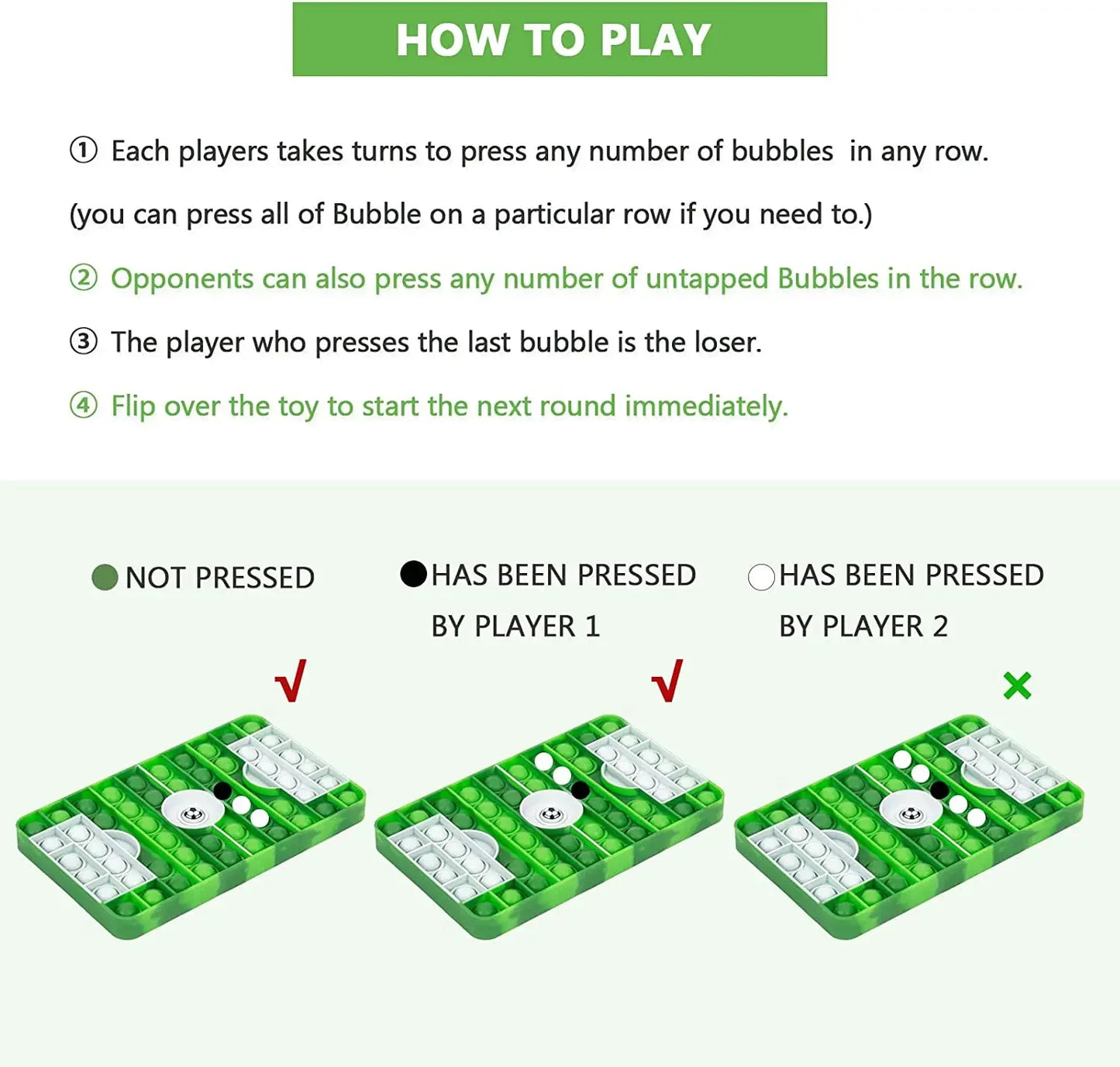 HOW TO PLAY

① Each players takes turns to press any number of bubbles in any row.

(you can press all of Bubble on a particular row if you need to.)

② Opponents can also press any number of untapped Bubbles in the row.

③ The player who presses the last bubble is the loser.

④ Flip over the toy to start the next round immediately.

NOT PRESSED

HAS BEEN PRESSED BY PLAYER 1

HAS BEEN PRESSED BY PLAYER 2

√

√

×