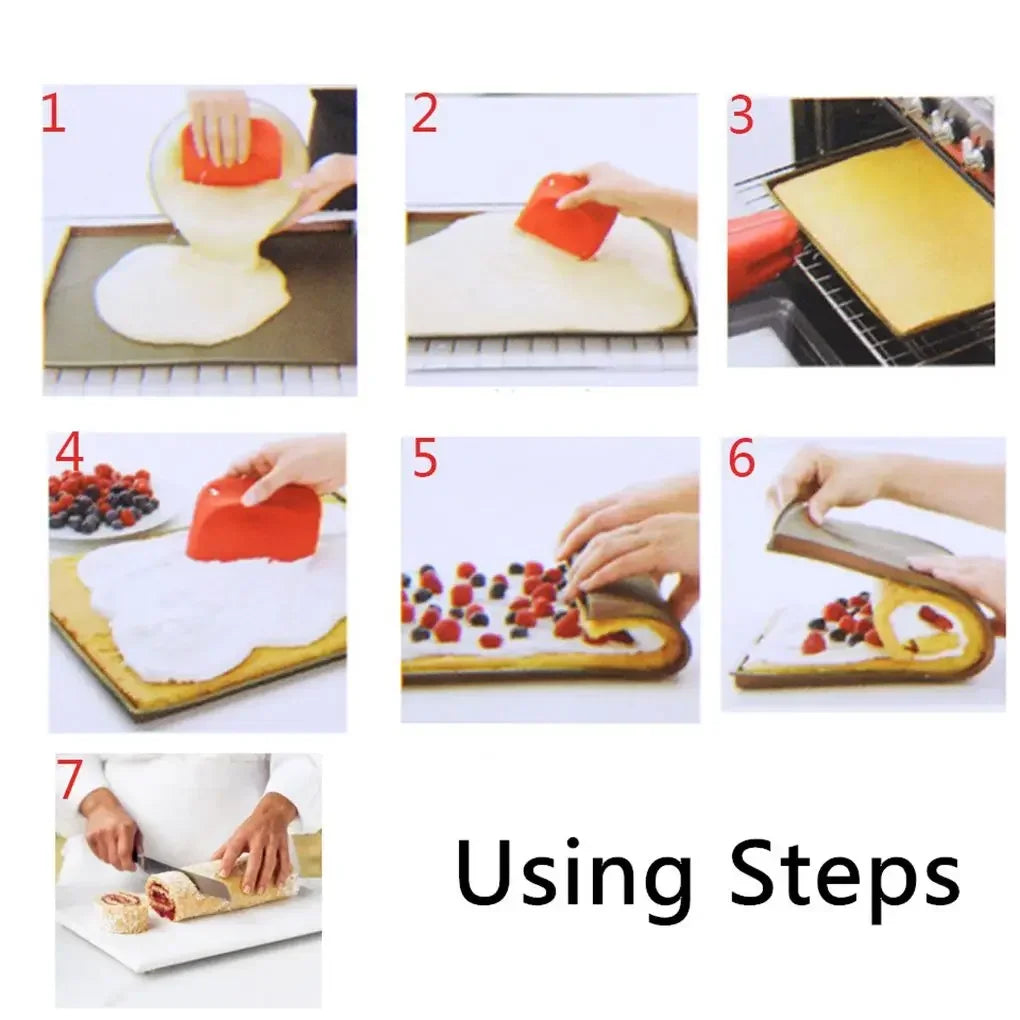 1
2
3
4
5
6
7
Using Steps