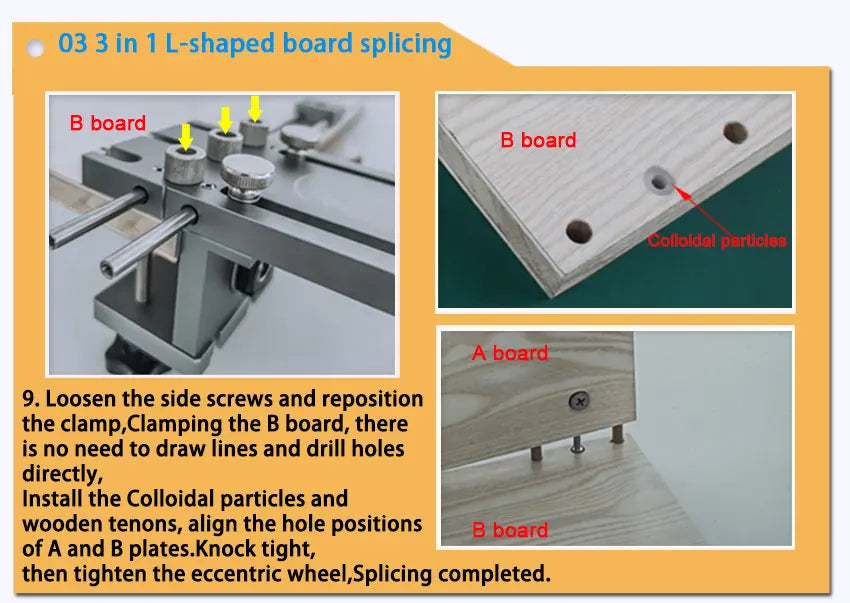 03 3 in 1 L-shaped board splicing

B board

B board

Colloidal particles

A board

B board

9. Loosen the side screws and reposition the clamp,Clamping the B board, there is no need to draw lines and drill holes directly,
Install the Colloidal particles and wooden tenons, align the hole positions of A and B plates.Knock tight, then tighten the eccentric wheel,Splicing completed.