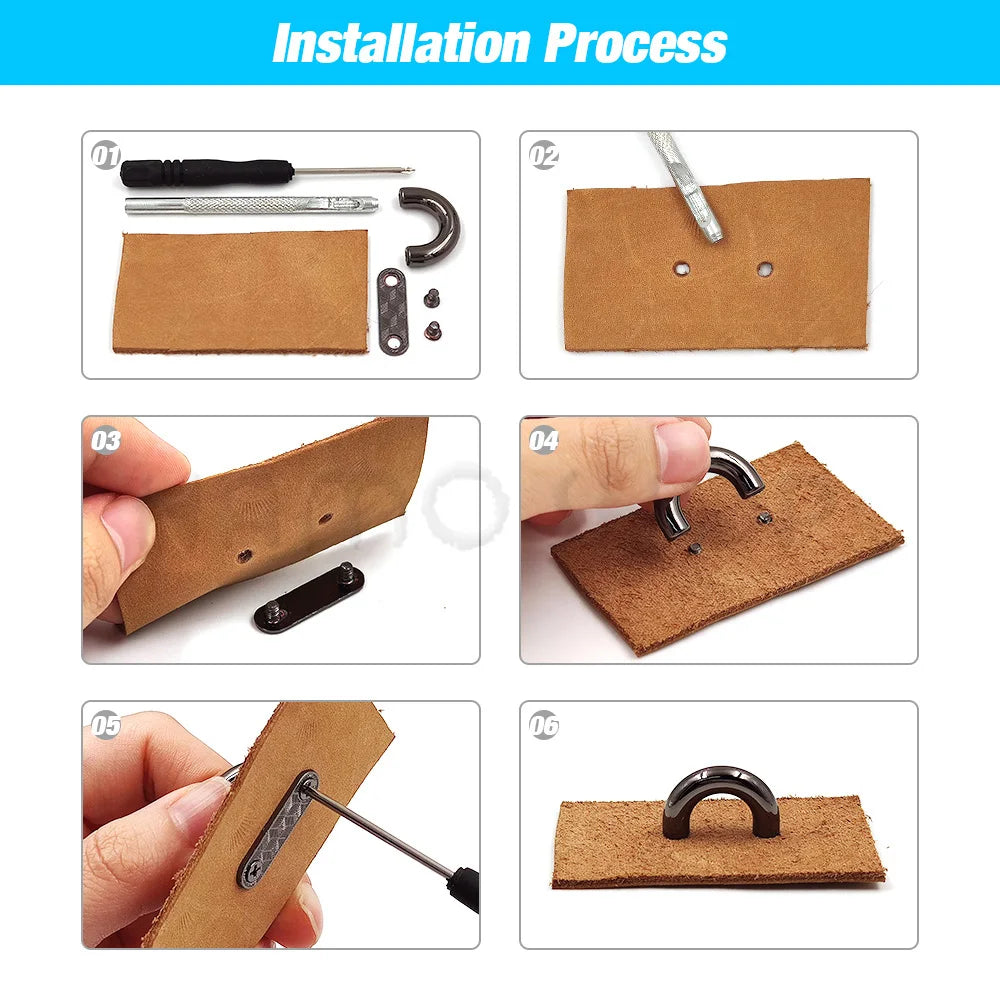 Installation Process

01

02

03

04

05

06