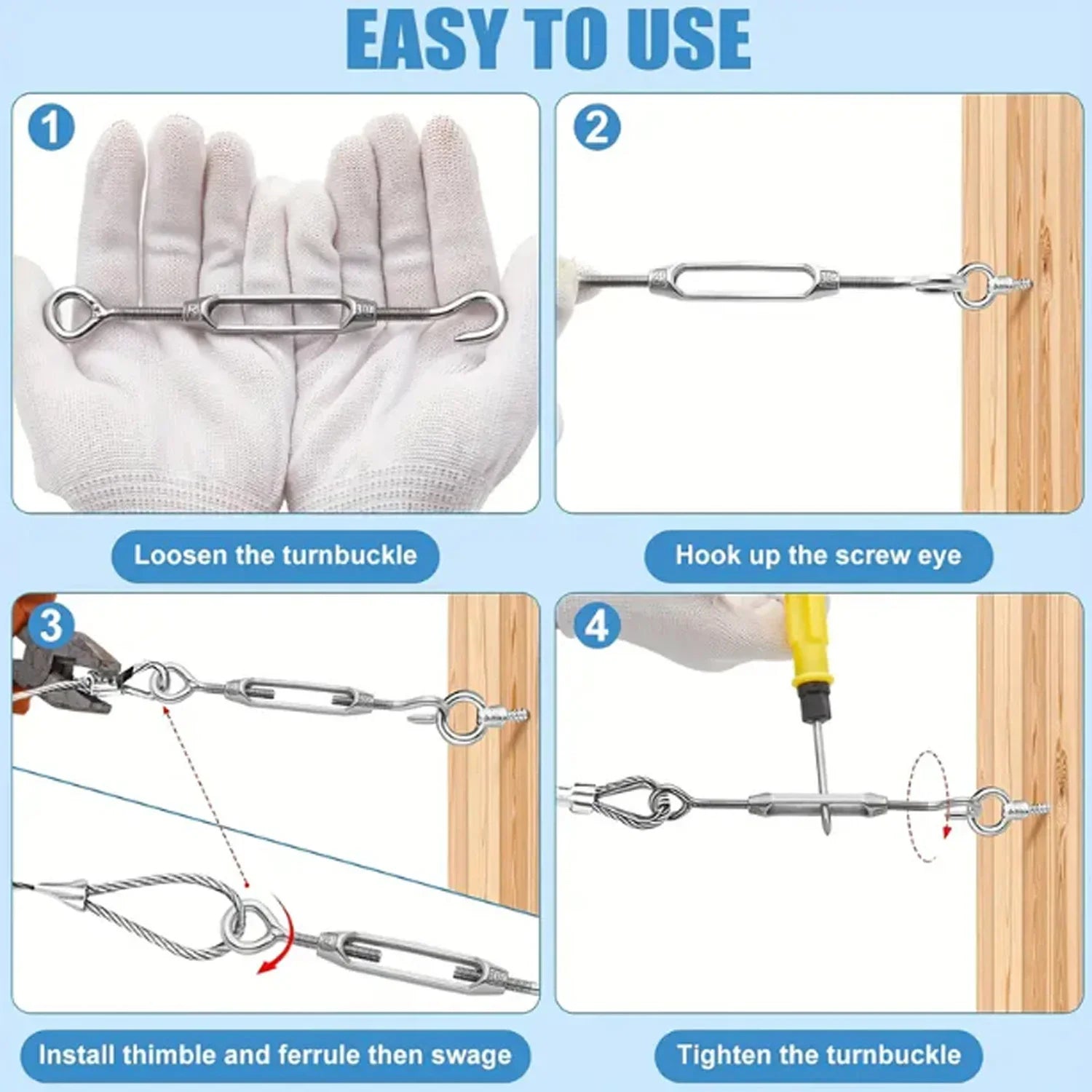 EASY TO USE

1

Loosen the turnbuckle

2

Hook up the screw eye

3

Install thimble and ferrule then swage

4

Tighten the turnbuckle