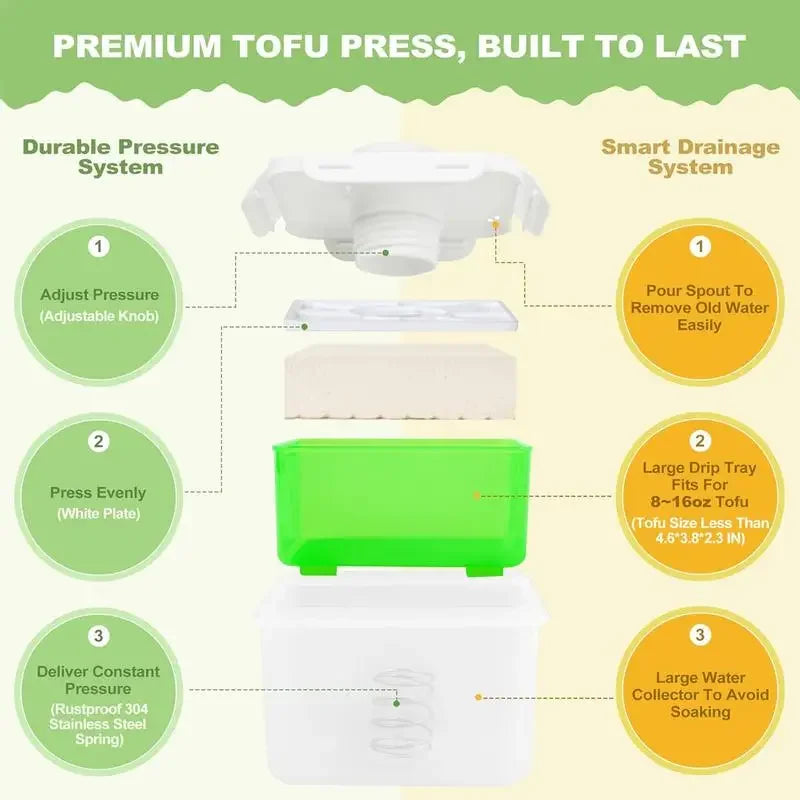 PREMIUM TOFU PRESS, BUILT TO LAST

Durable Pressure System

1
Adjust Pressure
(Adjustable Knob)

2
Press Evenly
(White Plate)

3
Deliver Constant Pressure
(Rustproof 304 Stainless Steel Spring)

Smart Drainage System

1
Pour Spout To Remove Old Water Easily

2
Large Drip Tray Fits For 8~16oz Tofu
(Tofu Size Less Than 4.6*3.8*2.3 IN)

3
Large Water Collector To Avoid Soaking