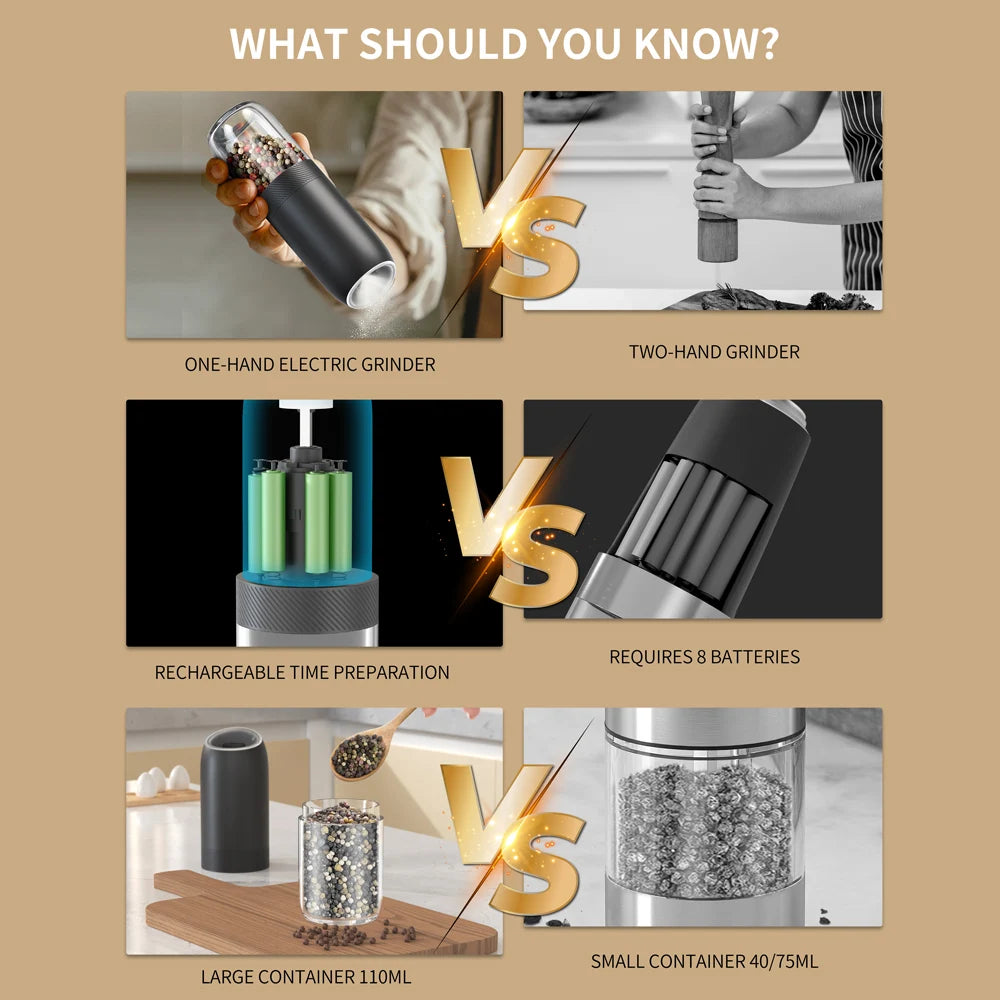 WHAT SHOULD YOU KNOW?

VS

ONE-HAND ELECTRIC GRINDER

TWO-HAND GRINDER

VS

RECHARGEABLE TIME PREPARATION

REQUIRES 8 BATTERIES

VS

LARGE CONTAINER 110ML

SMALL CONTAINER 40/75ML