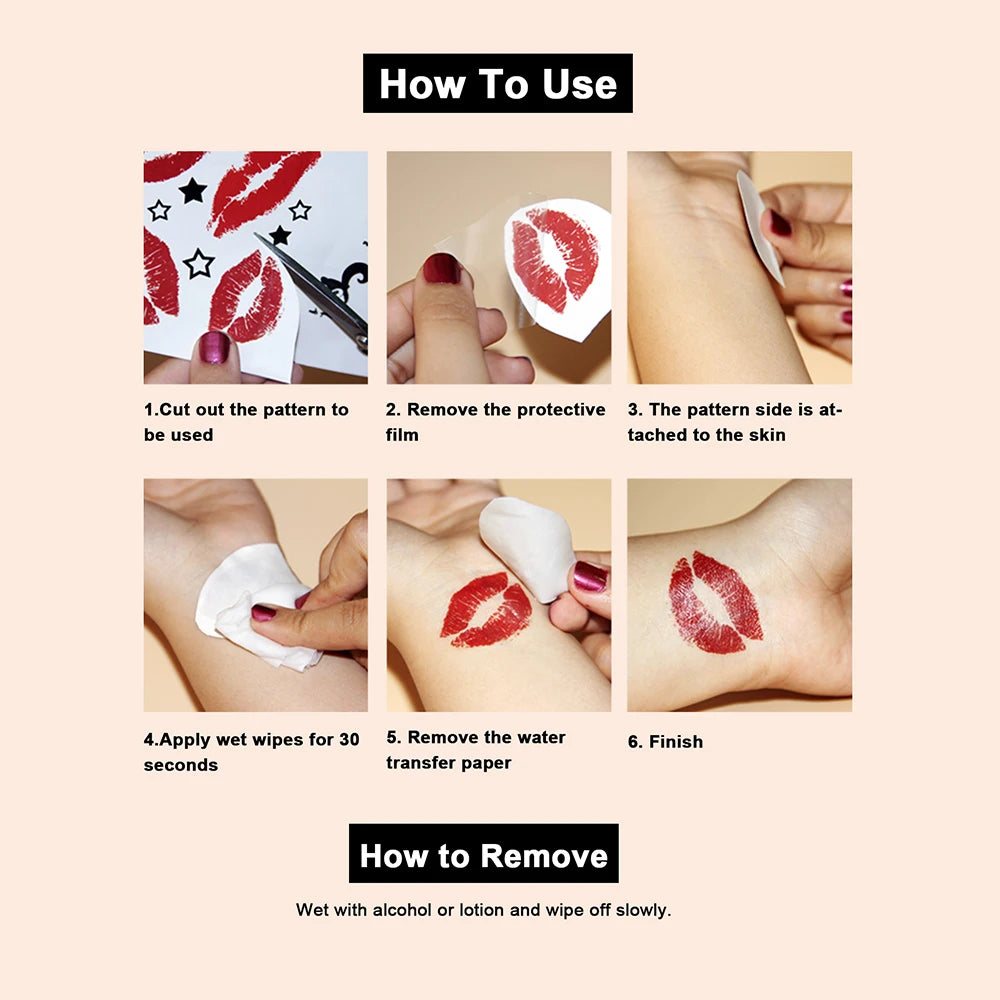 How To Use

1.Cut out the pattern to be used

2. Remove the protective film

3. The pattern side is attached to the skin

4.Apply wet wipes for 30 seconds

5. Remove the water transfer paper

6. Finish

How to Remove

Wet with alcohol or lotion and wipe off slowly.