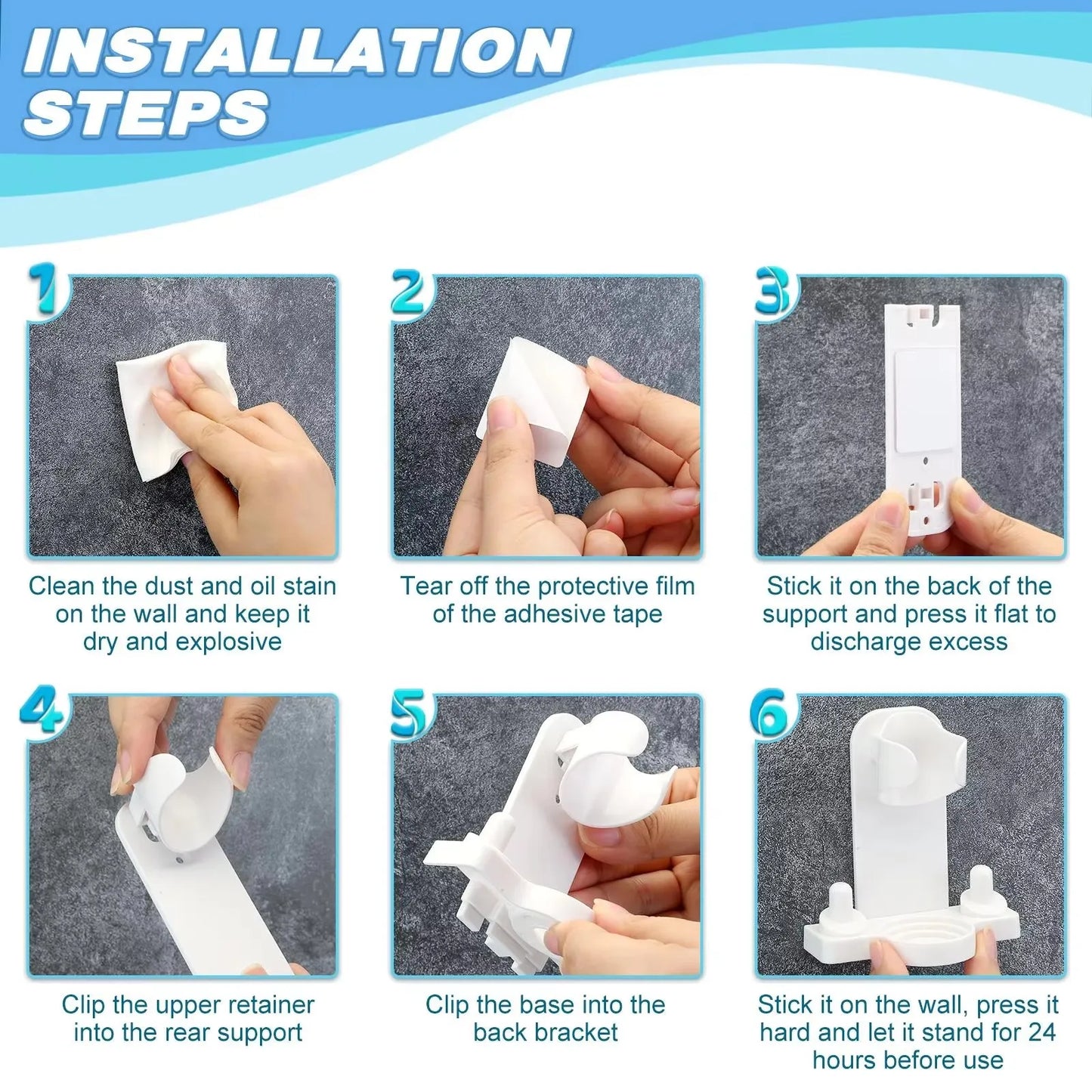 INSTALLATION STEPS

1

Clean the dust and oil stain on the wall and keep it dry and explosive

2

Tear off the protective film of the adhesive tape

3

Stick it on the back of the support and press it flat to discharge excess

4

Clip the upper retainer into the rear support

5

Clip the base into the back bracket

6

Stick it on the wall, press it hard and let it stand for 24 hours before use