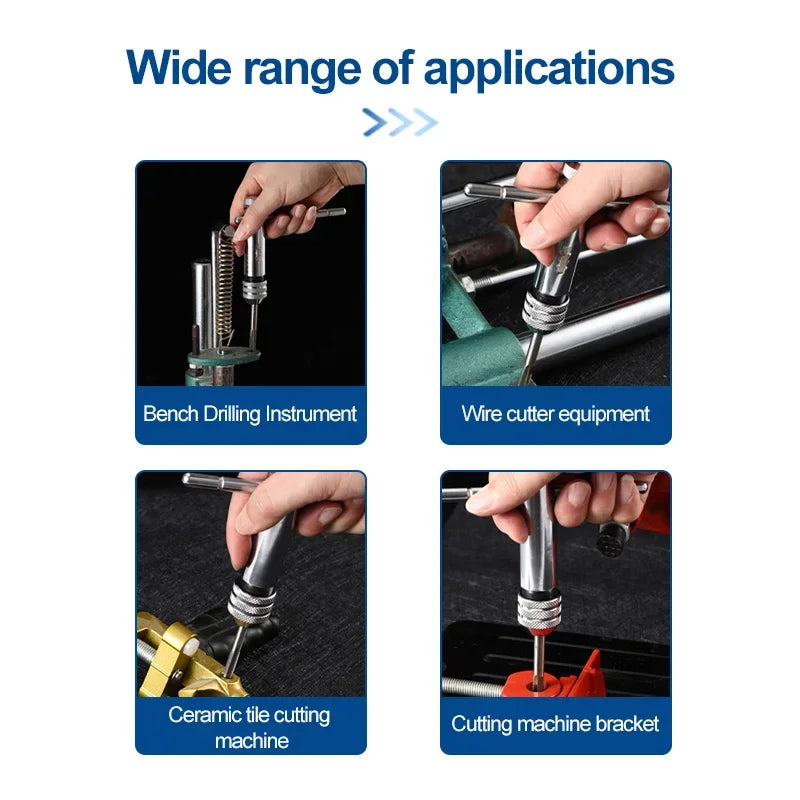 Wide range of applications

Bench Drilling Instrument

Wire cutter equipment

Ceramic tile cutting machine

Cutting machine bracket