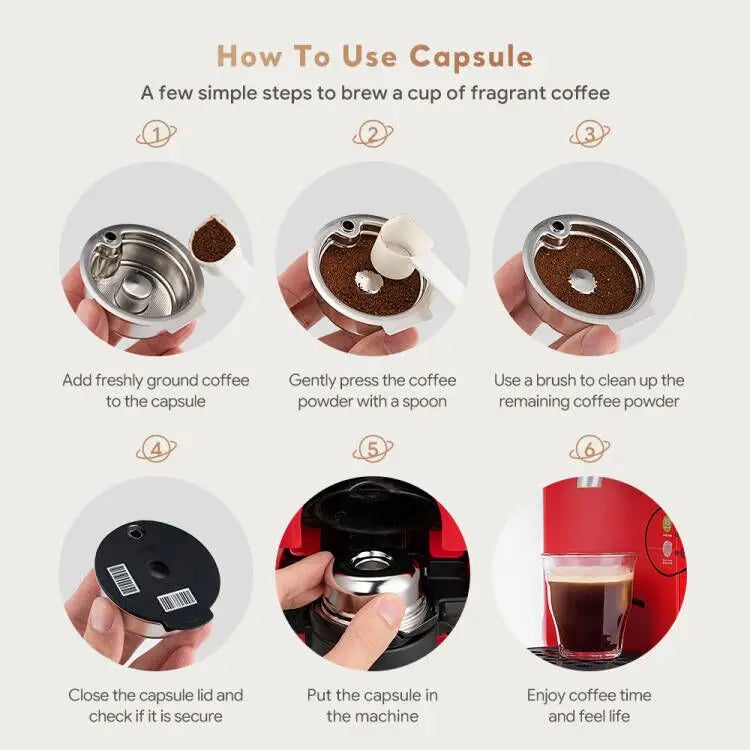 How To Use Capsule

A few simple steps to brew a cup of fragrant coffee

1

Add freshly ground coffee to the capsule

2

Gently press the coffee powder with a spoon

3

Use a brush to clean up the remaining coffee powder

4

Close the capsule lid and check if it is secure

5

Put the capsule in the machine

6

Enjoy coffee time and feel life