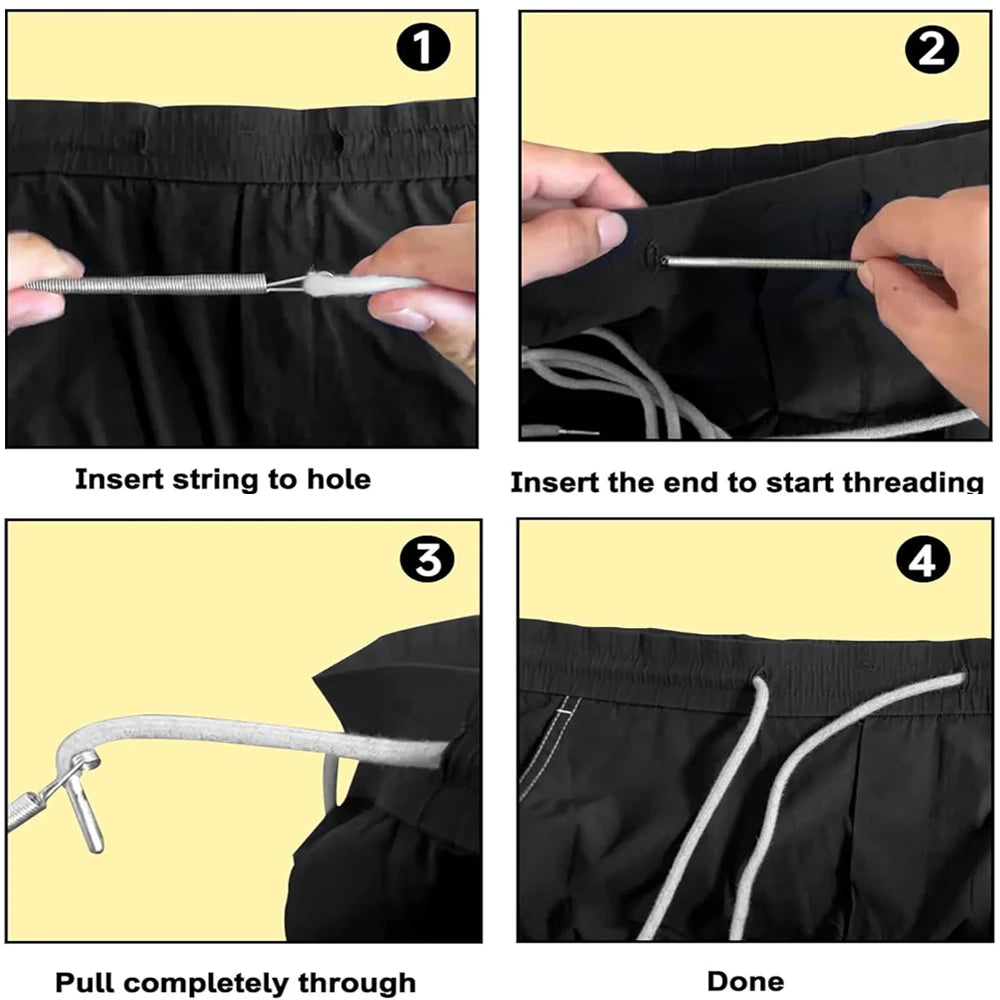 1

Insert string to hole

2

Insert the end to start threading

3

Pull completely through

4

Done