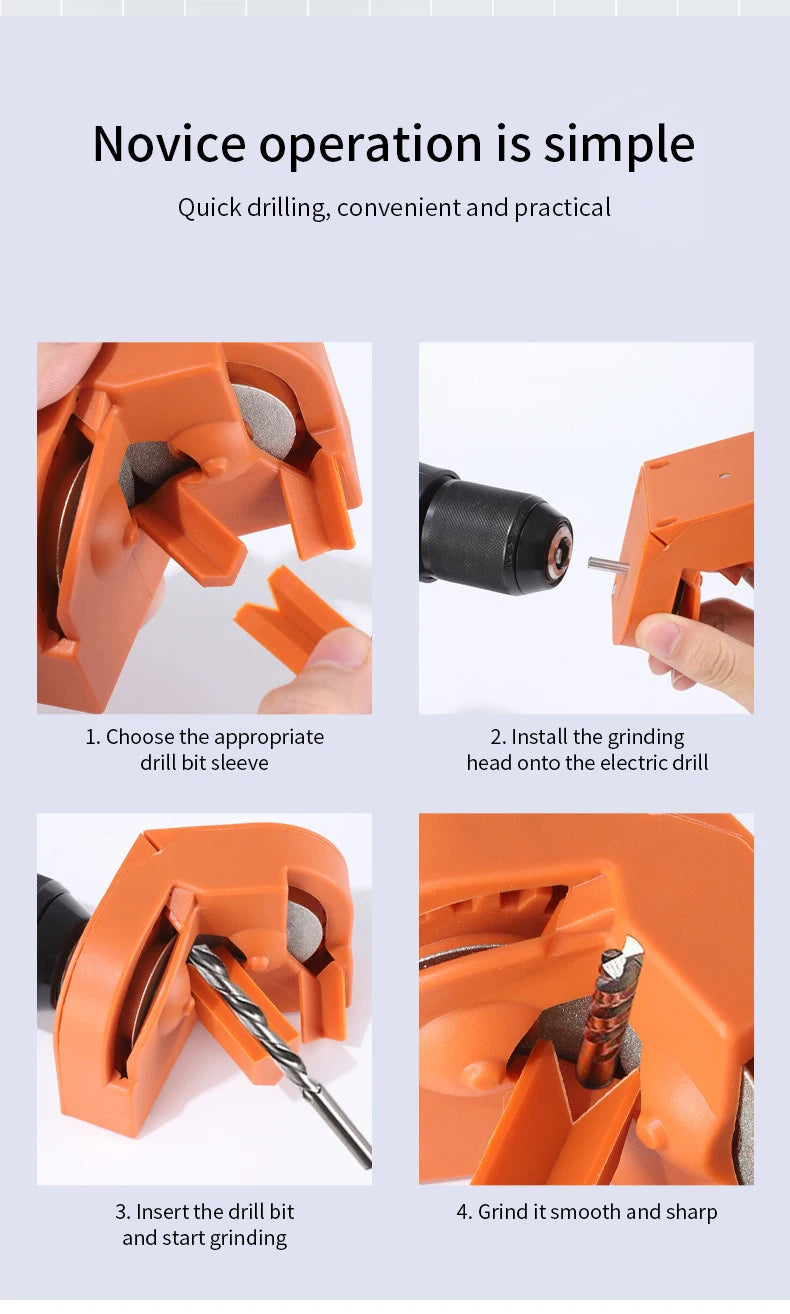 Novice operation is simple

Quick drilling, convenient and practical

1. Choose the appropriate drill bit sleeve

2. Install the grinding head onto the electric drill

3. Insert the drill bit and start grinding

4. Grind it smooth and sharp