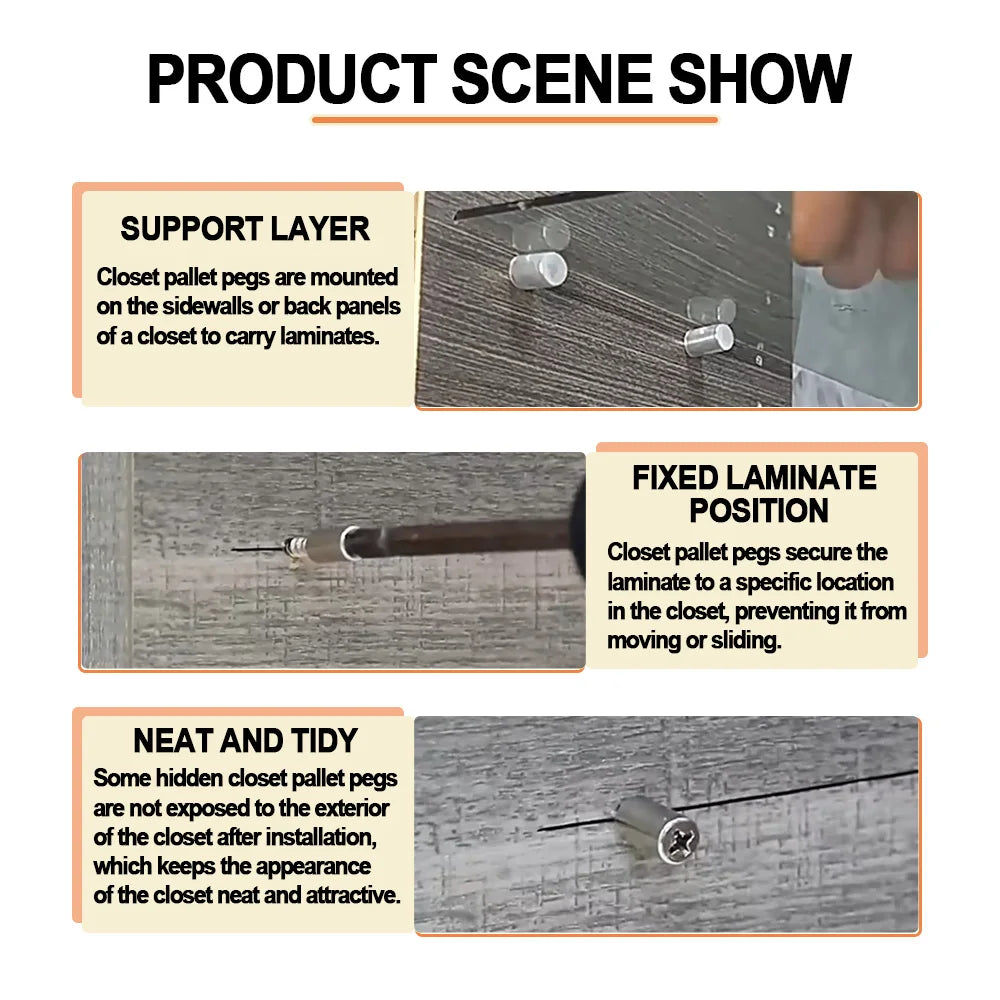 PRODUCT SCENE SHOW

SUPPORT LAYER

Closet pallet pegs are mounted on the sidewalls or back panels of a closet to carry laminates.

FIXED LAMINATE POSITION

Closet pallet pegs secure the laminate to a specific location in the closet, preventing it from moving or sliding.

NEAT AND TIDY

Some hidden closet pallet pegs are not exposed to the exterior of the closet after installation, which keeps the appearance of the closet neat and attractive.