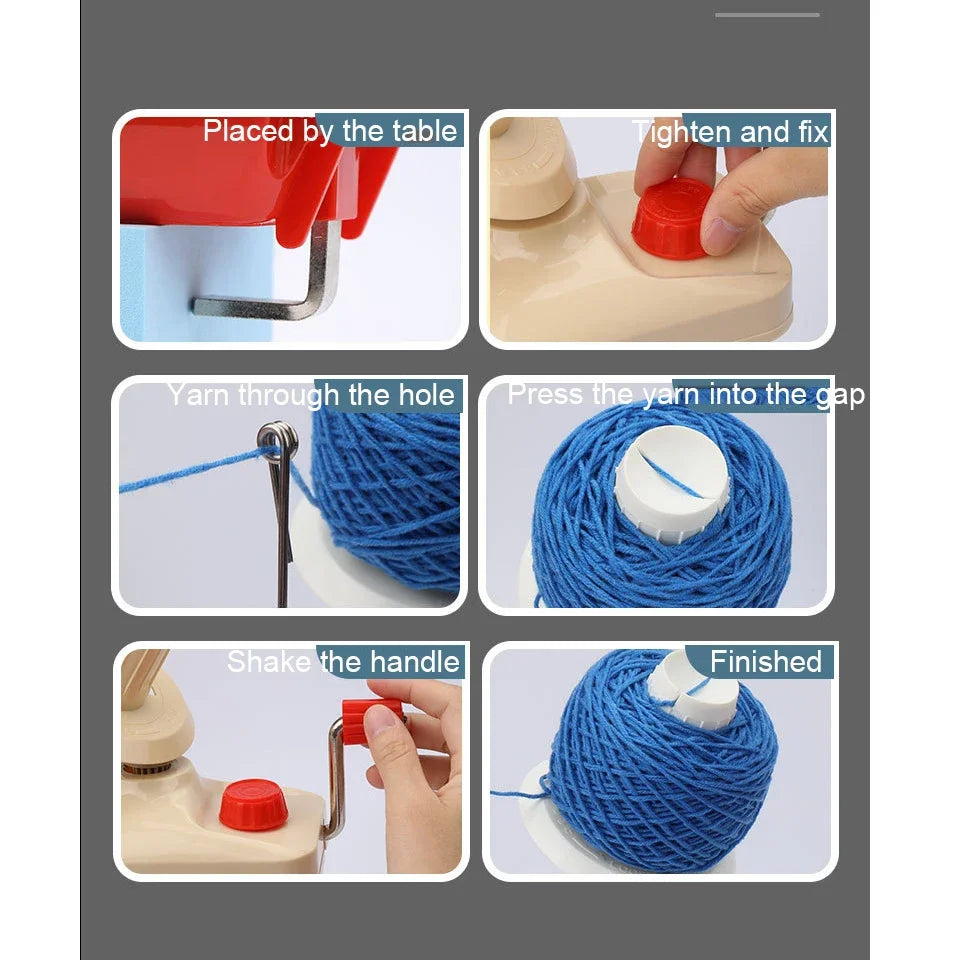 Placed by the table

Tighten and fix

Yarn through the hole

Press the yarn into the gap

Shake the handle

Finished