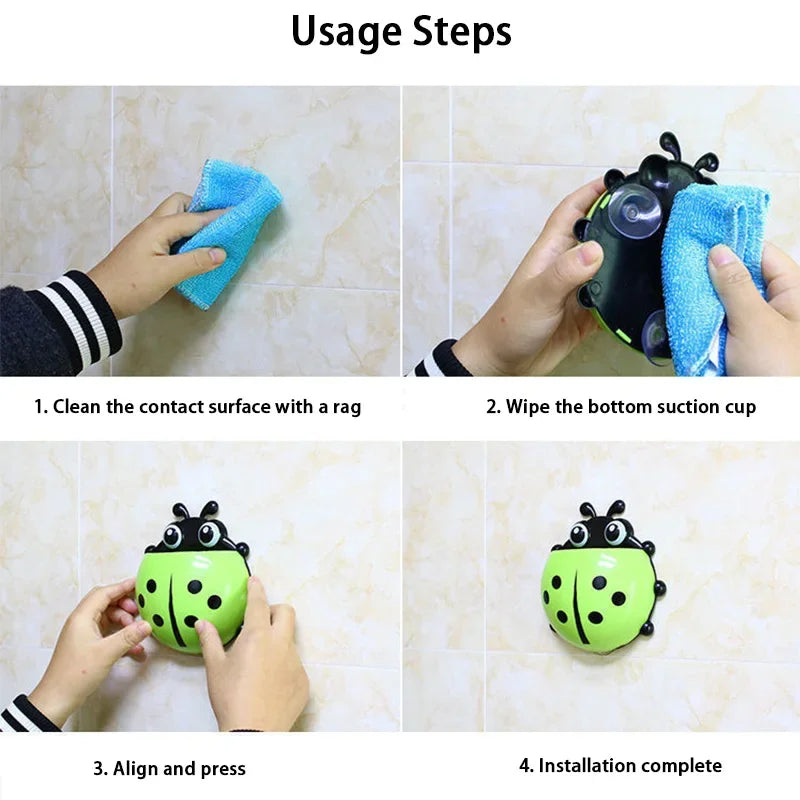 Usage Steps

1. Clean the contact surface with a rag

2. Wipe the bottom suction cup

3. Align and press

4. Installation complete