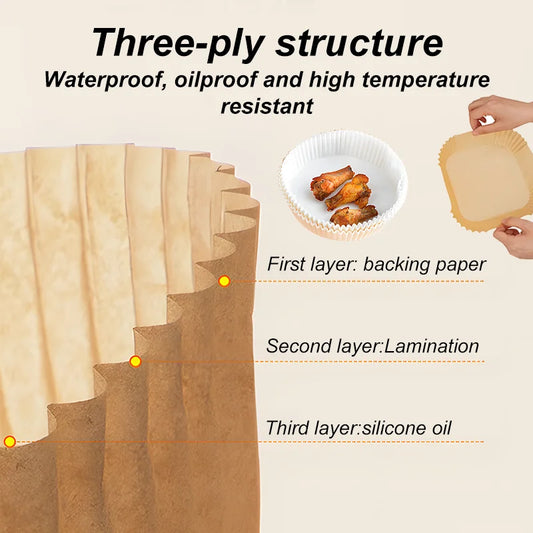 Three-ply structure
Waterproof, oilproof and high temperature resistant

First layer: backing paper

Second layer:Lamination

Third layer:silicone oil