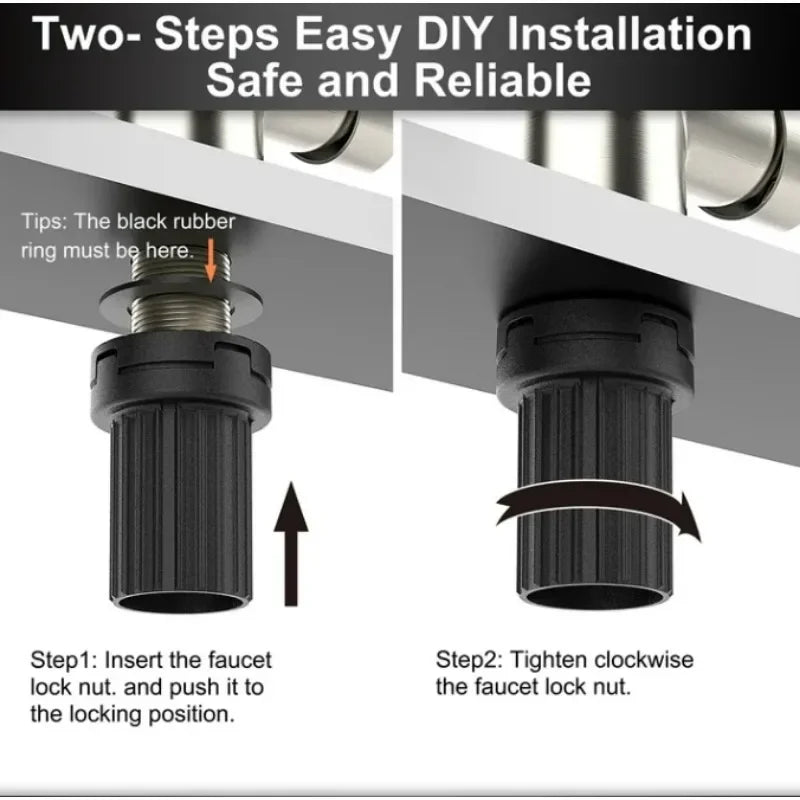 Two- Steps Easy DIY Installation
Safe and Reliable

Tips: The black rubber ring must be here.

Step1: Insert the faucet lock nut. and push it to the locking position.

Step2: Tighten clockwise the faucet lock nut.