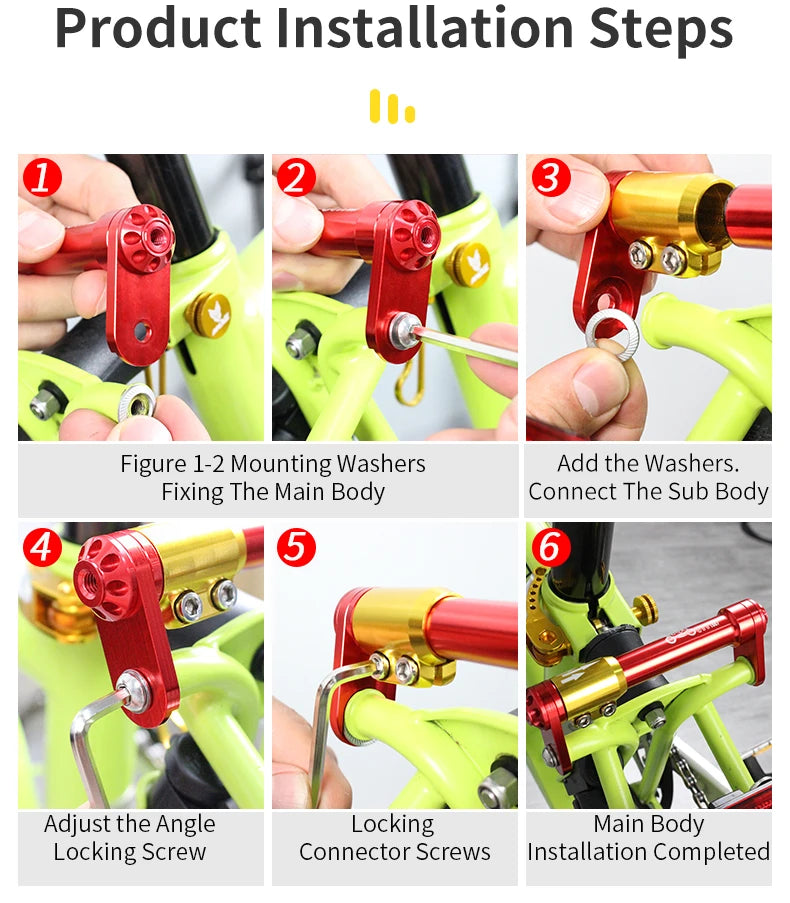 Product Installation Steps

1

2

3

Figure 1-2 Mounting Washers
Fixing The Main Body

Add the Washers.
Connect The Sub Body

4

5

6

Adjust the Angle
Locking Screw

Locking
Connector Screws

Main Body
Installation Completed