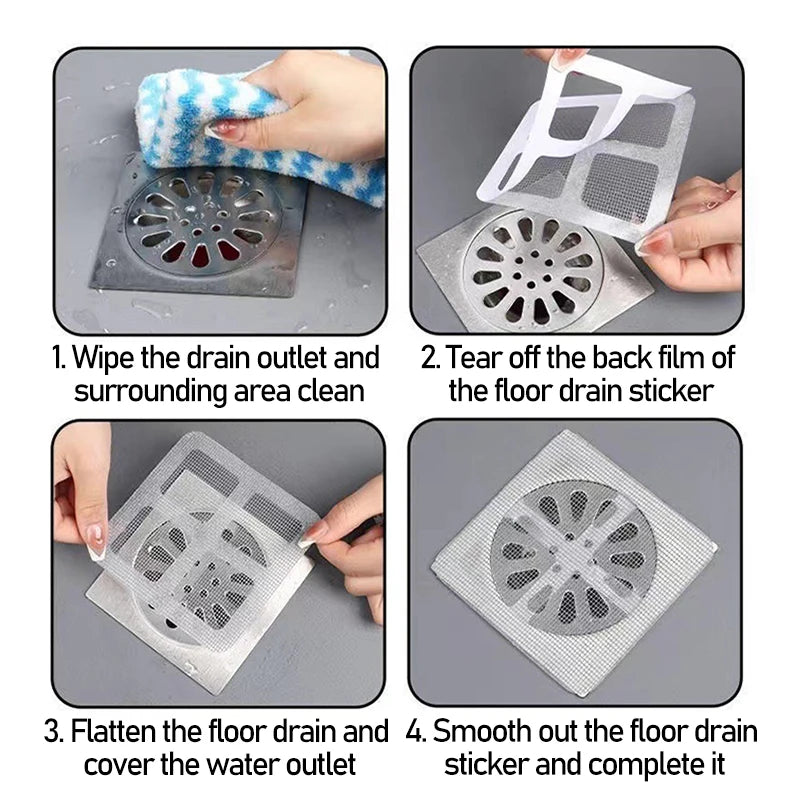 1. Wipe the drain outlet and surrounding area clean

2. Tear off the back film of the floor drain sticker

3. Flatten the floor drain and cover the water outlet

4. Smooth out the floor drain sticker and complete it