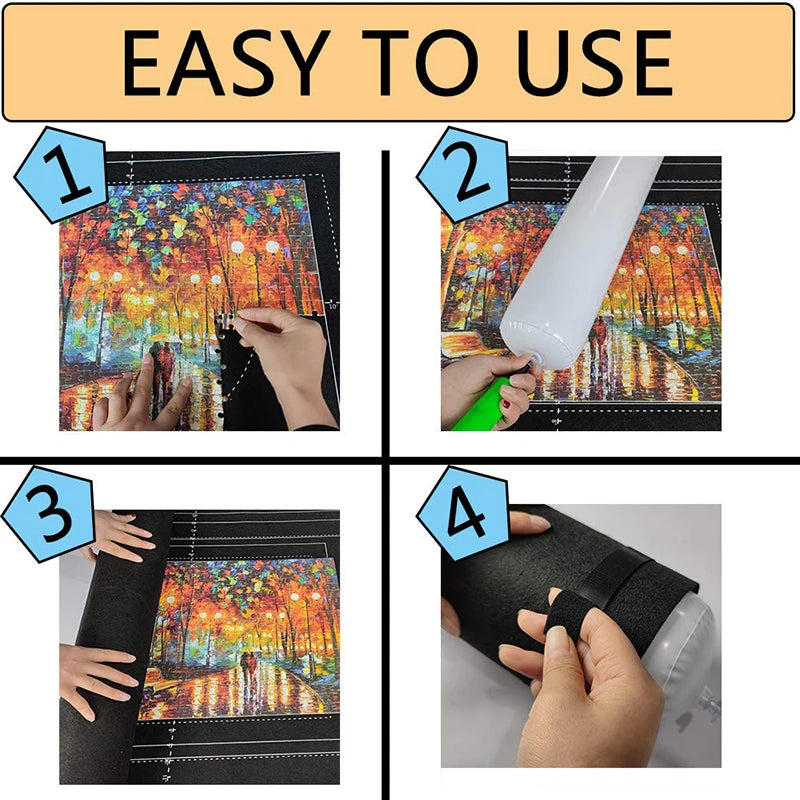 EASY TO USE

1

2

3

4