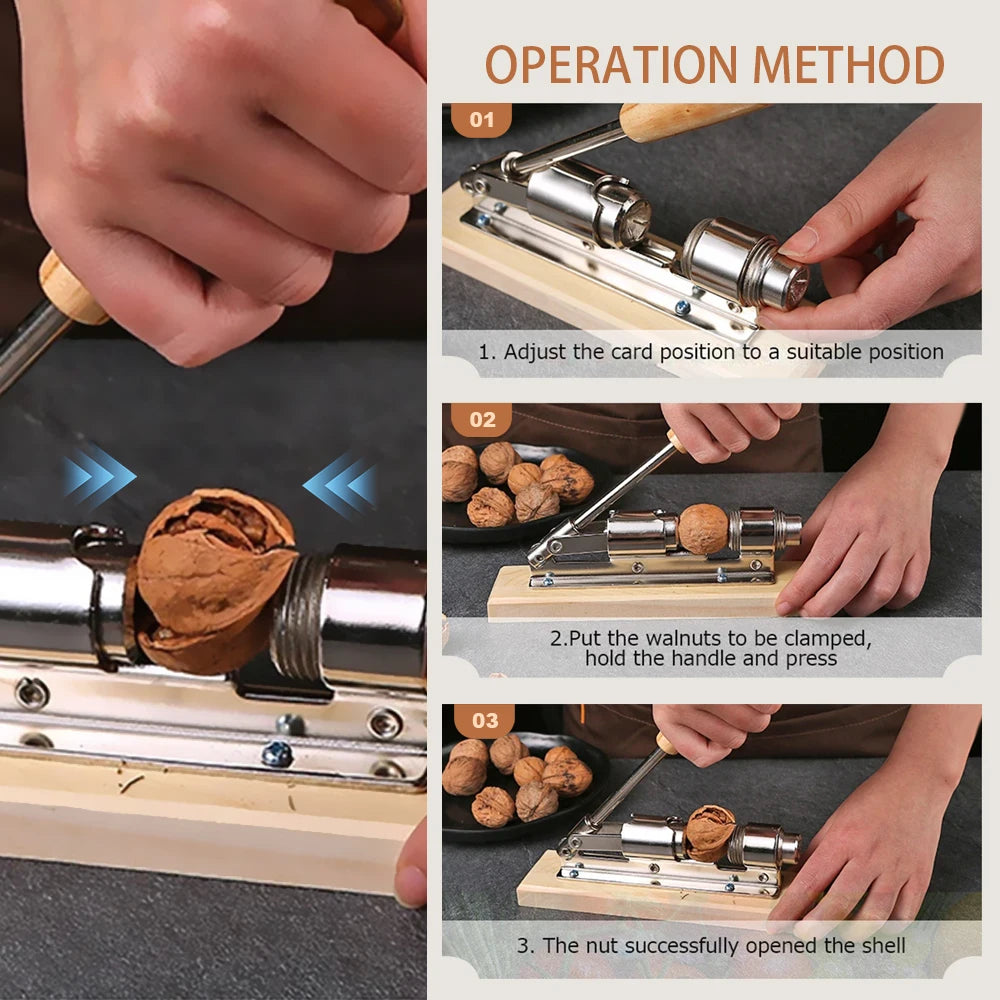 OPERATION METHOD

01

1. Adjust the card position to a suitable position

02

2.Put the walnuts to be clamped, hold the handle and press

03

3. The nut successfully opened the shell