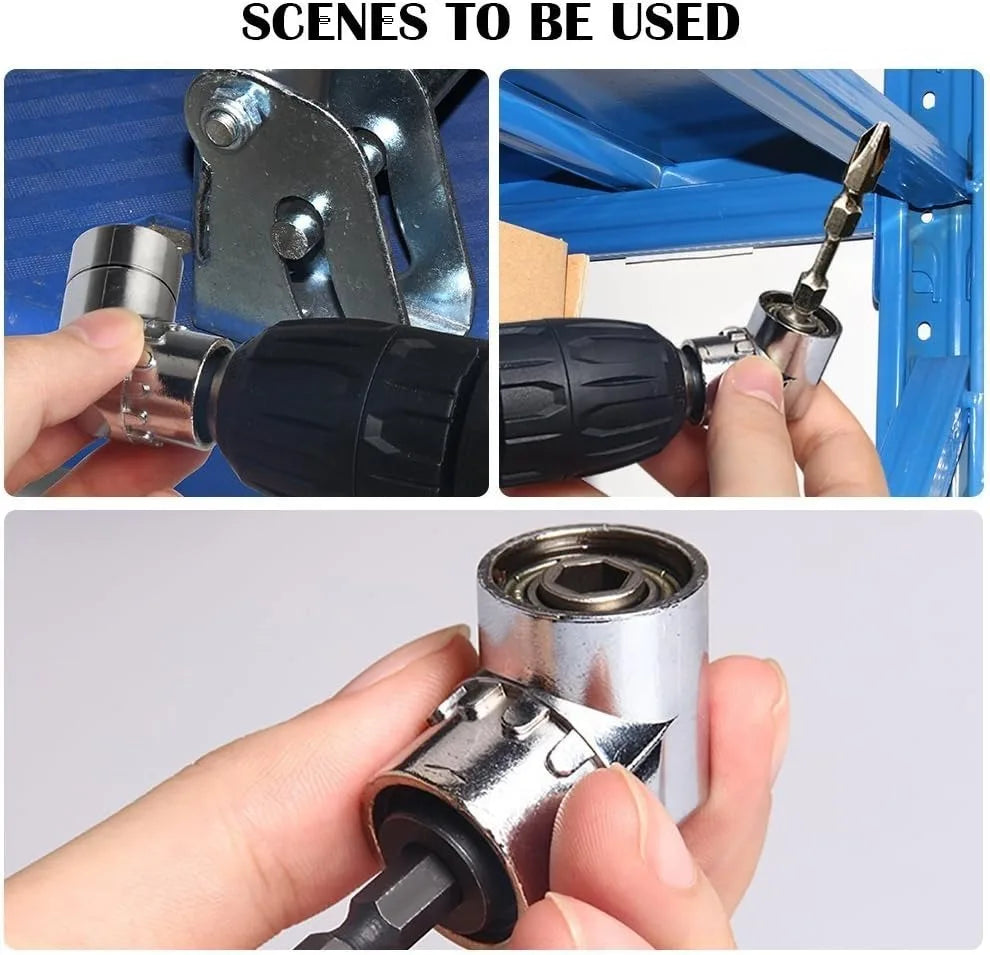 SCENES TO BE USED