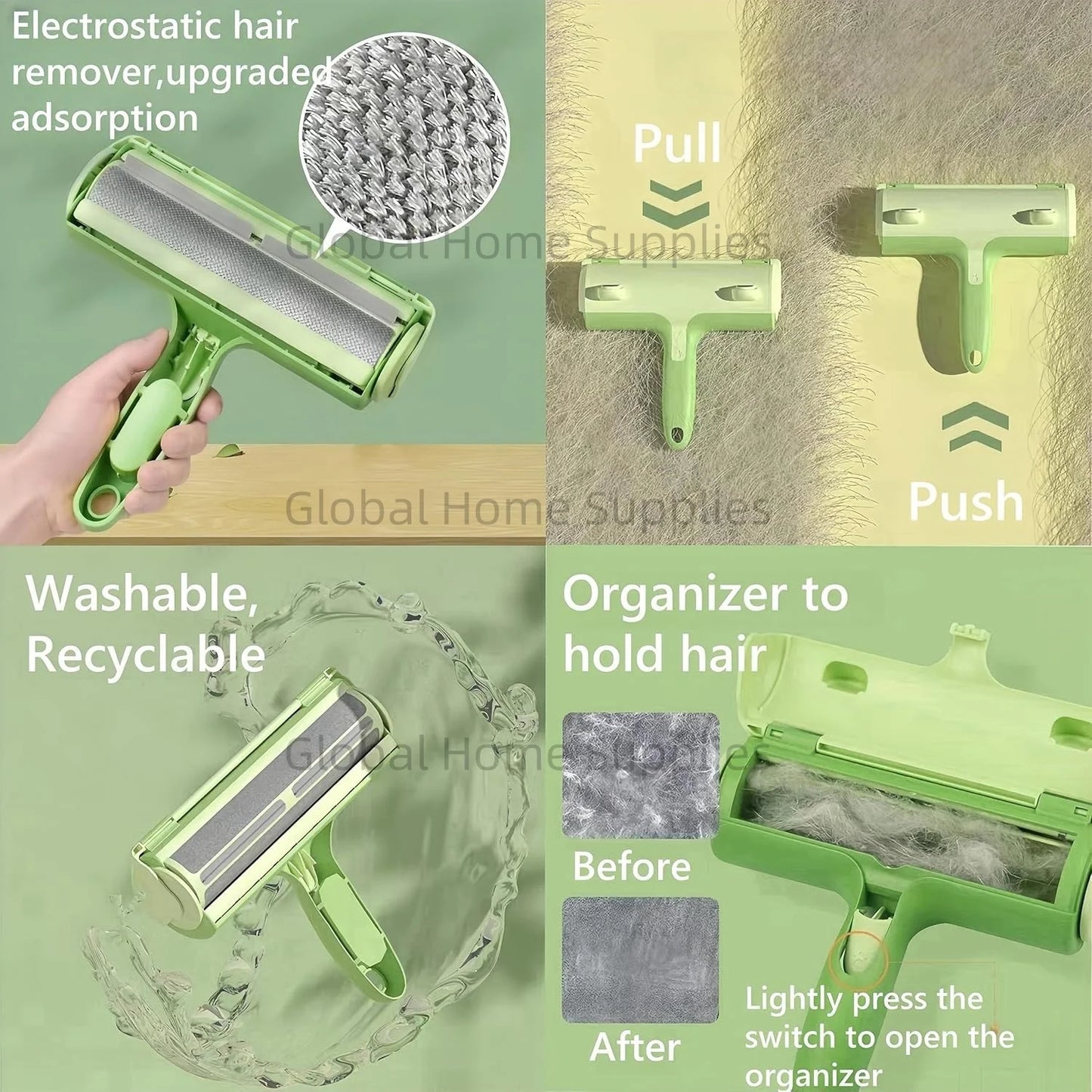 Electrostatic hair remover,upgraded adsorption

Global Home Supplies

Pull

Push

Global Home Supplies

Washable, Recyclable

Global Home Supplies

Organizer to hold hair

Before

After

Lightly press the switch to open the organizer